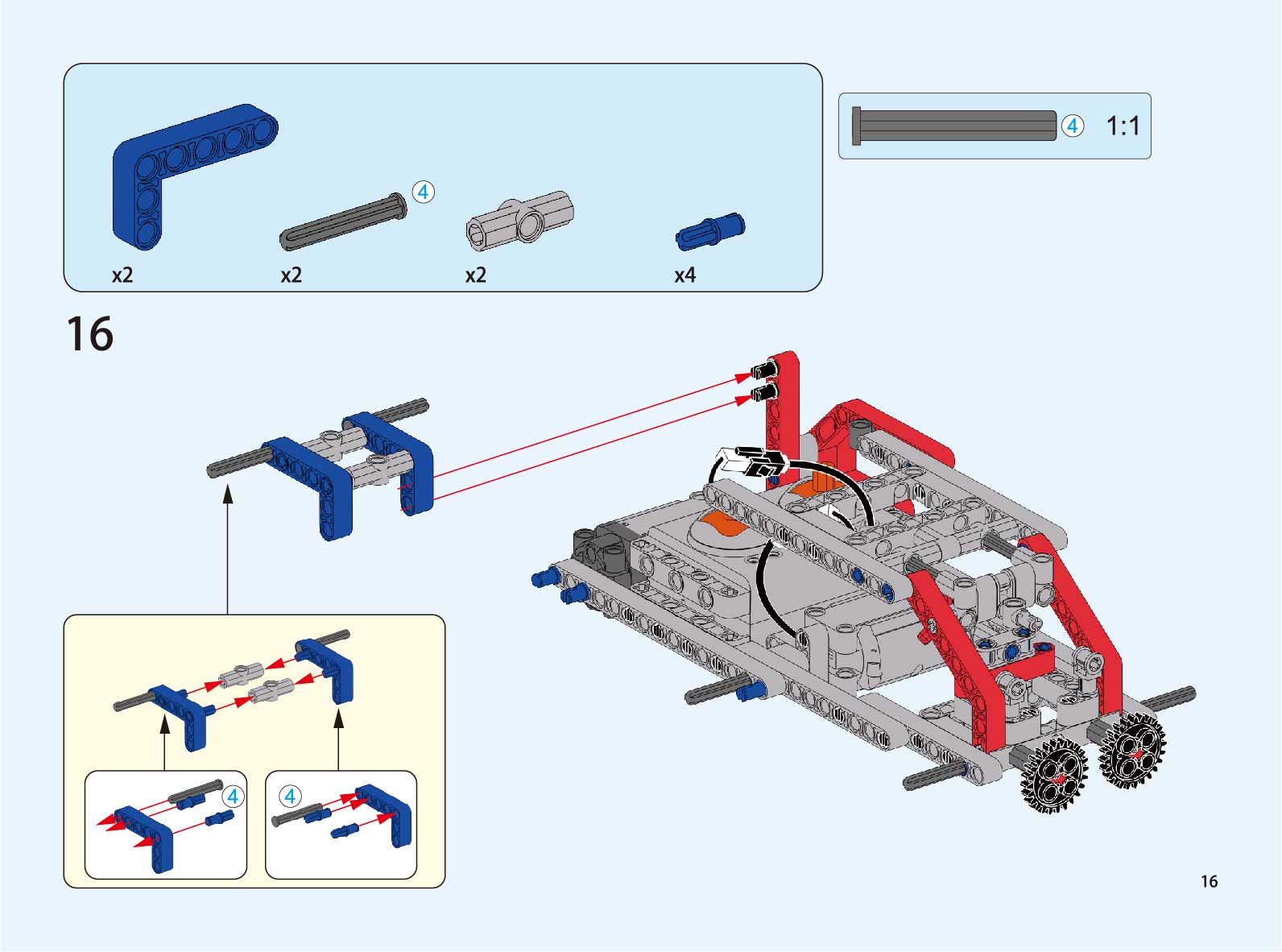 4

x2

x2

x2

x4

4

1:1

16

4

4

16