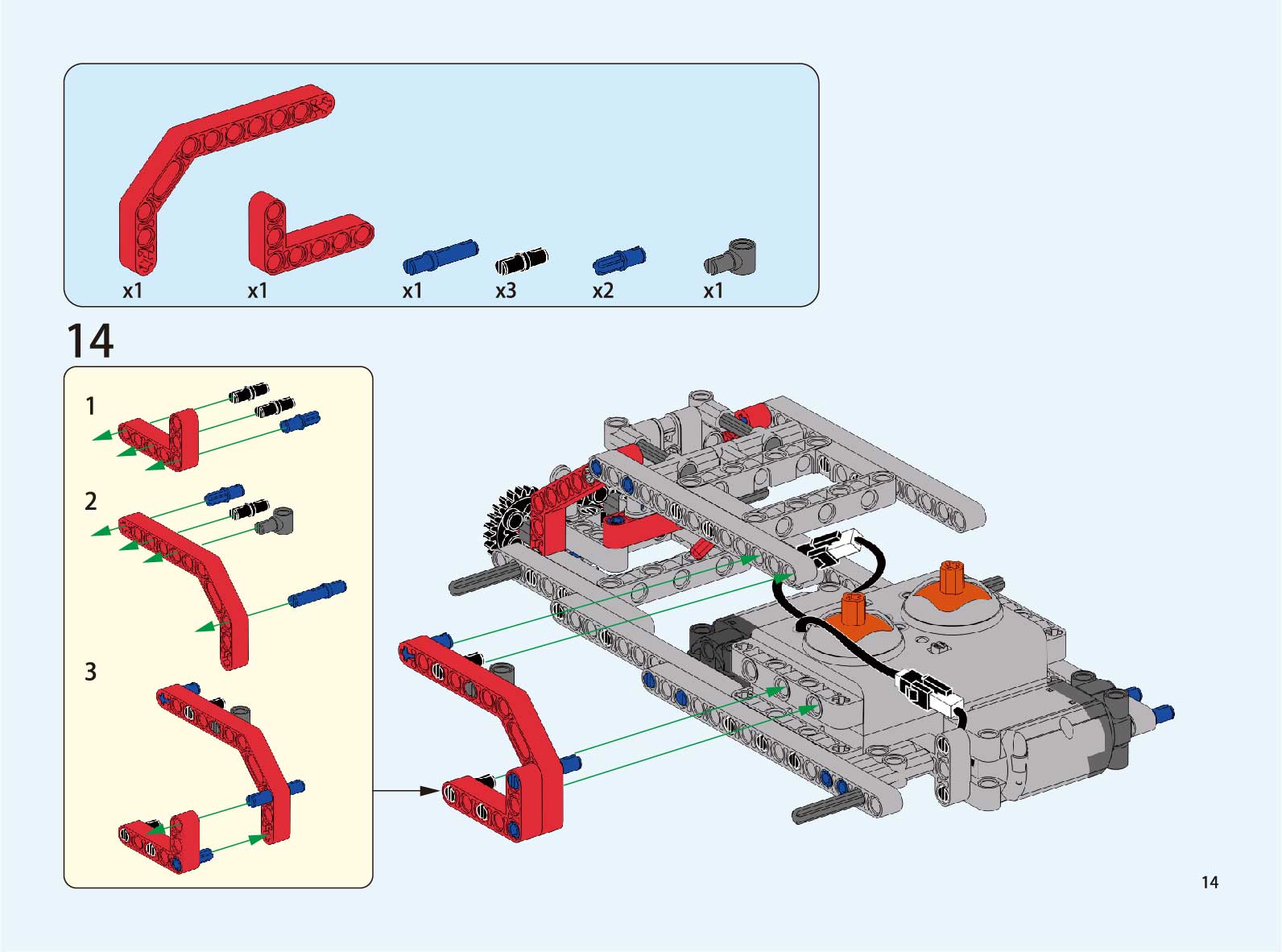 x1
x1
x1
x3
x2
x1

14

1

2

3

14