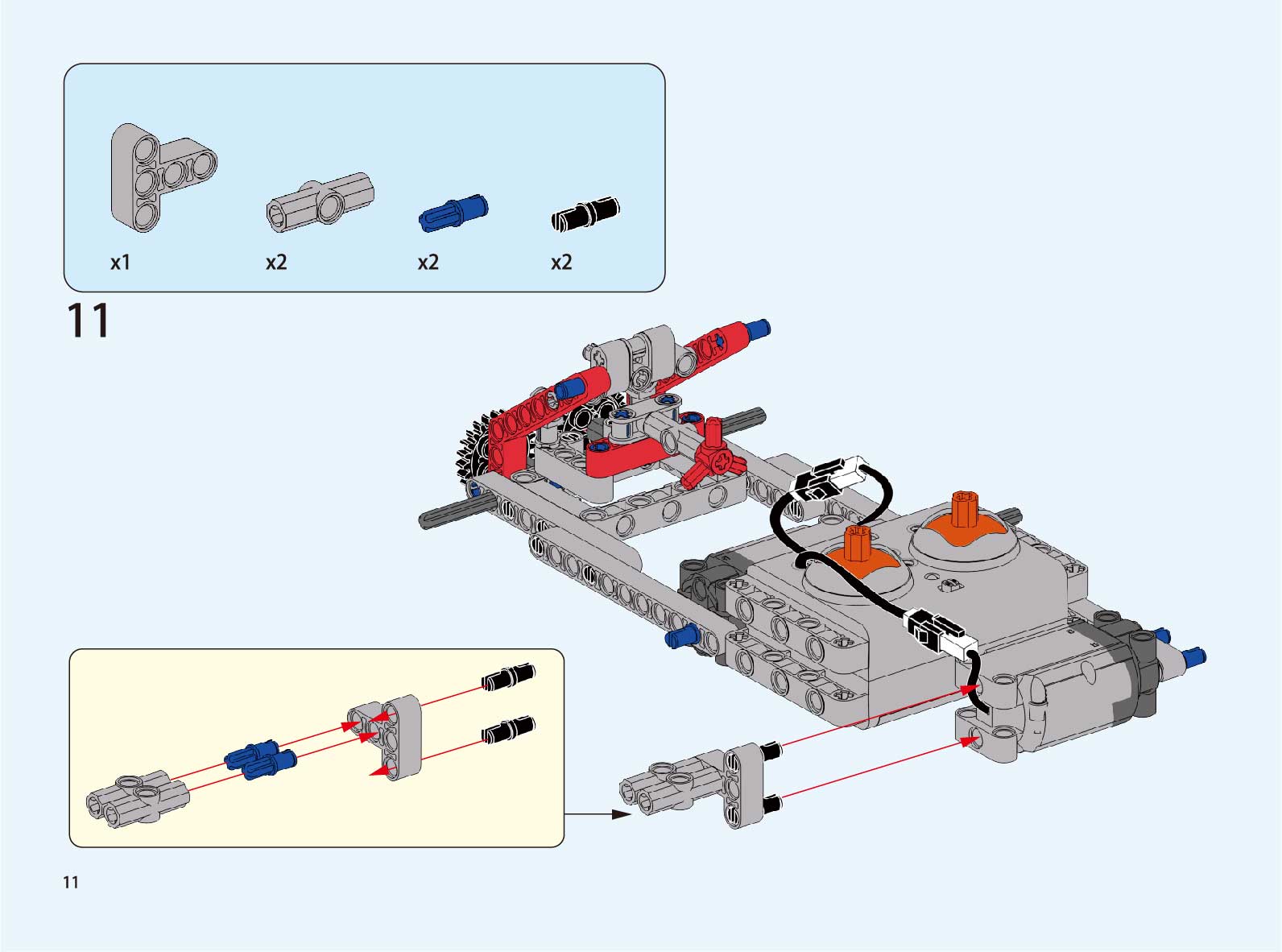 x1
x2
x2
x2

11

11