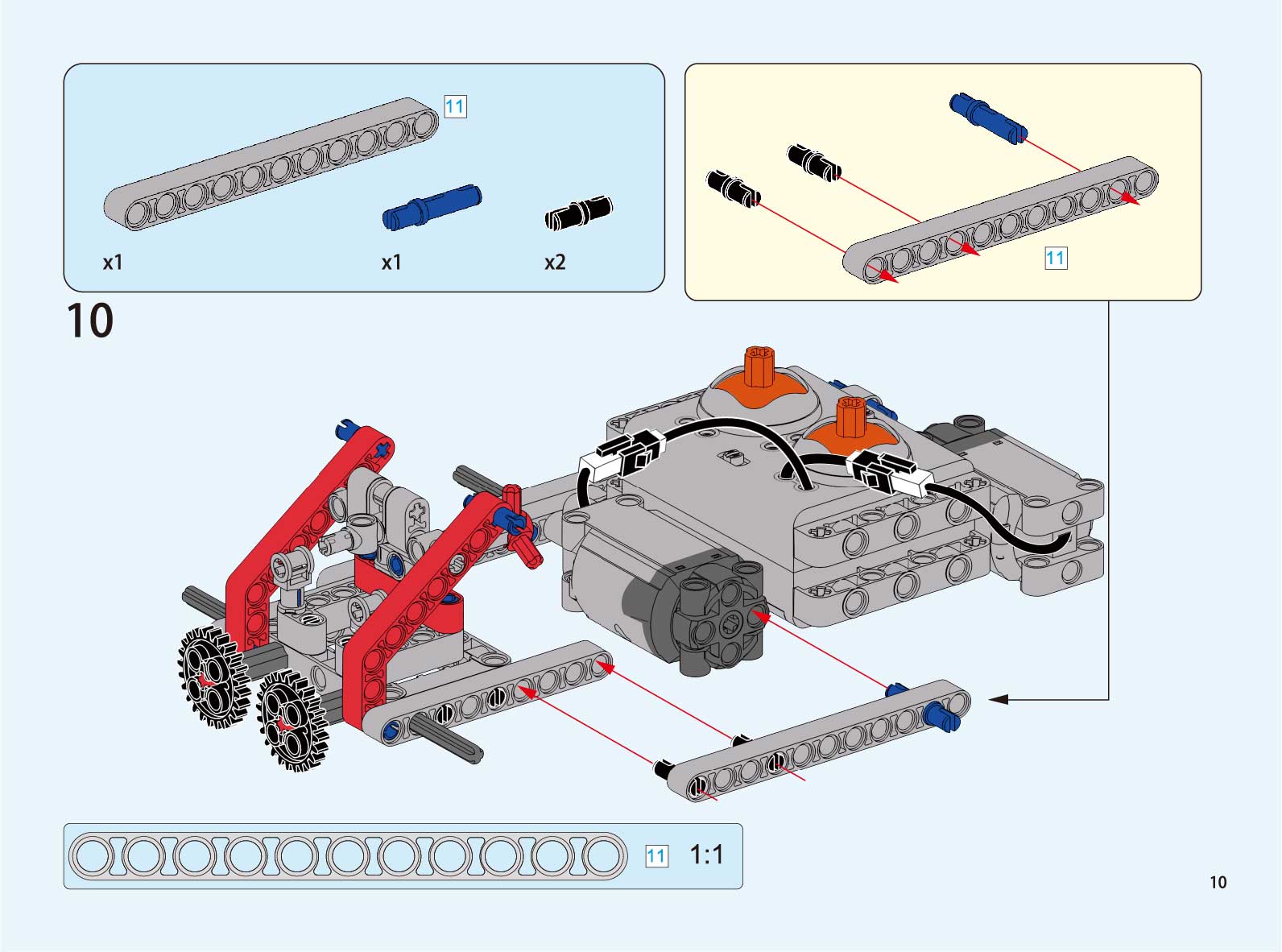 11

x1

x1

x2

11

10

11 1:1

10