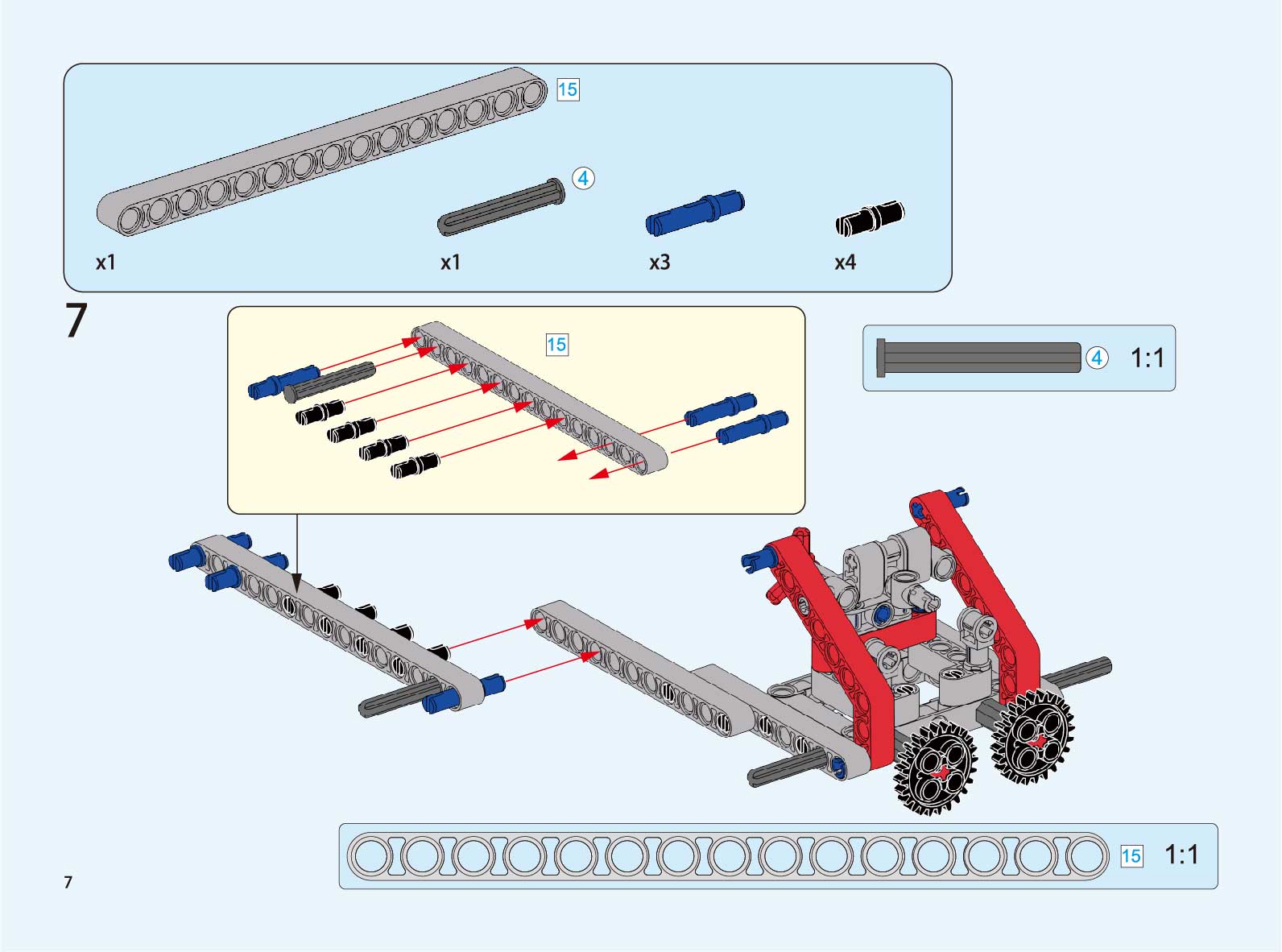 15

4

x1

x1

x3

x4

7

15

4 1:1

15 1:1

7