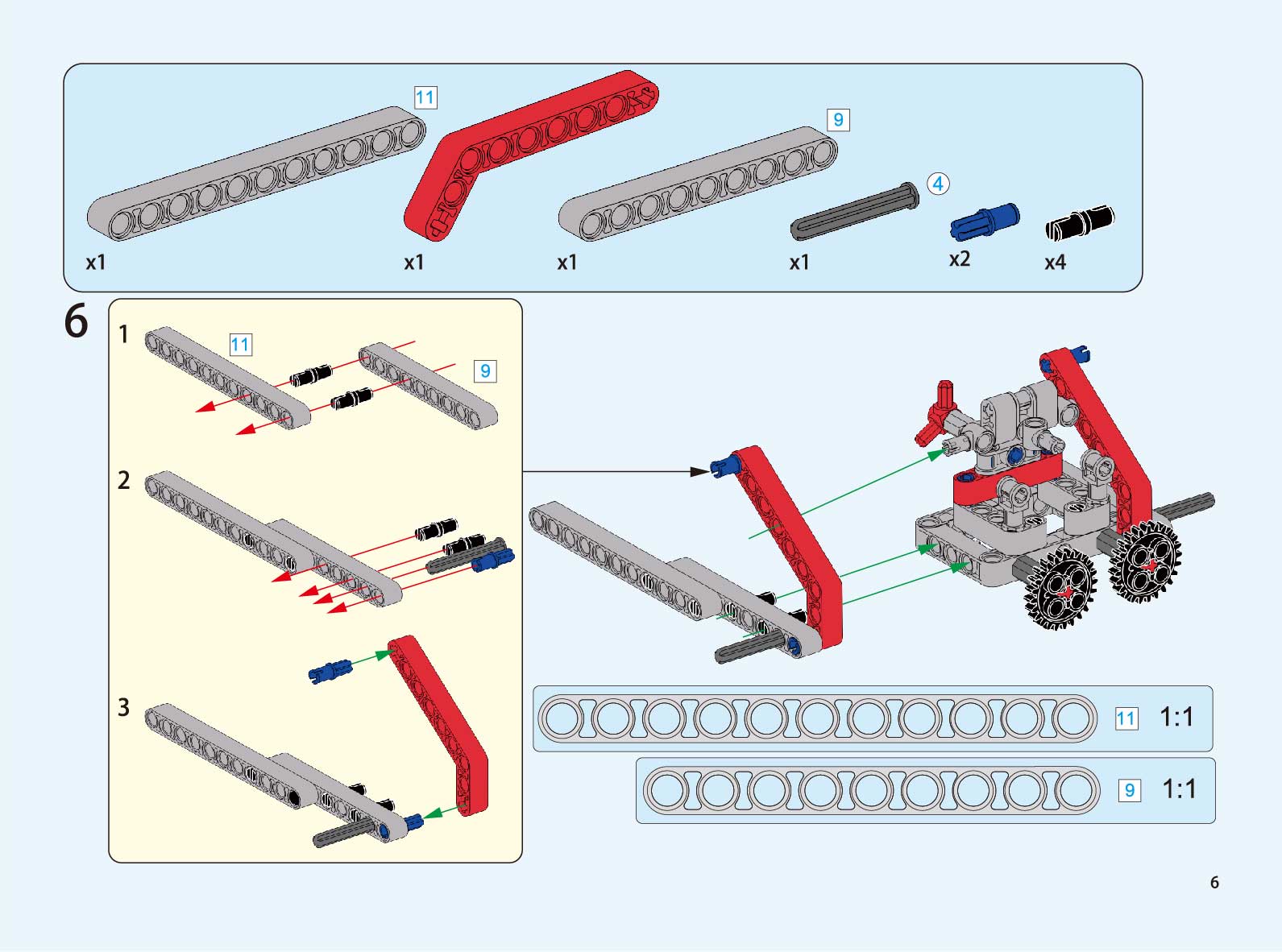 11

9

4

x1 x1 x1 x1 x2 x4

6

1

11

9

2

3

11 1:1

9 1:1

6