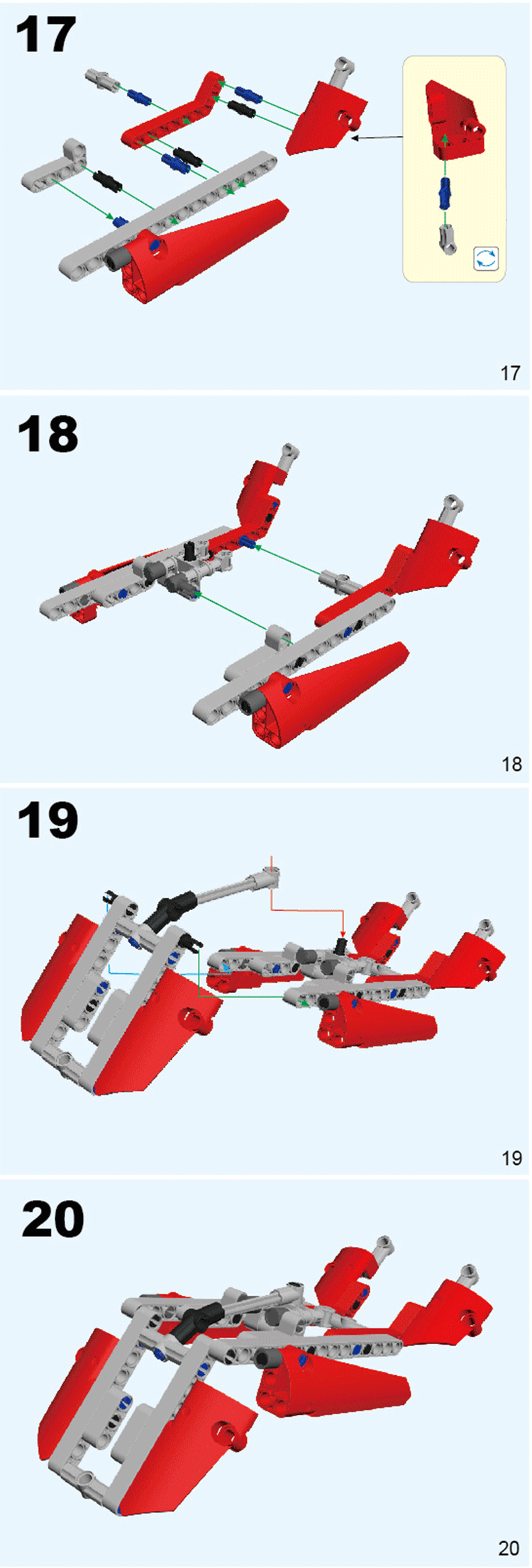 17

17

18

18

19

19

20

20