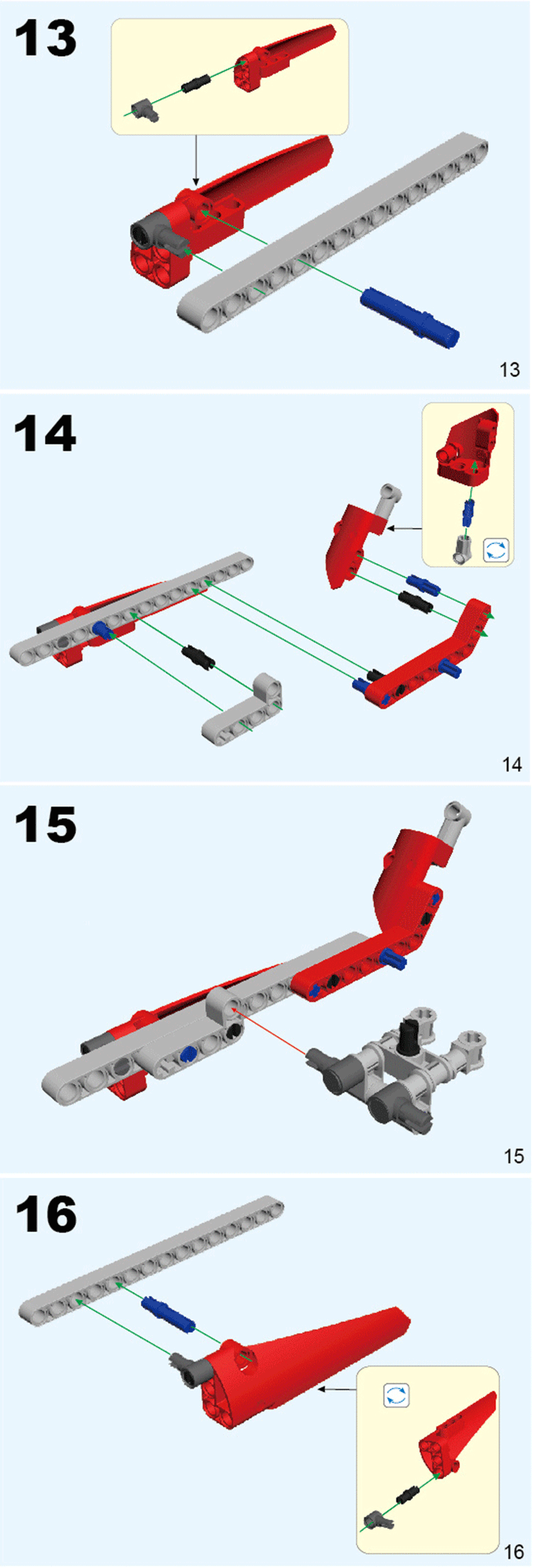 13

13

14

14

15

15

16

16