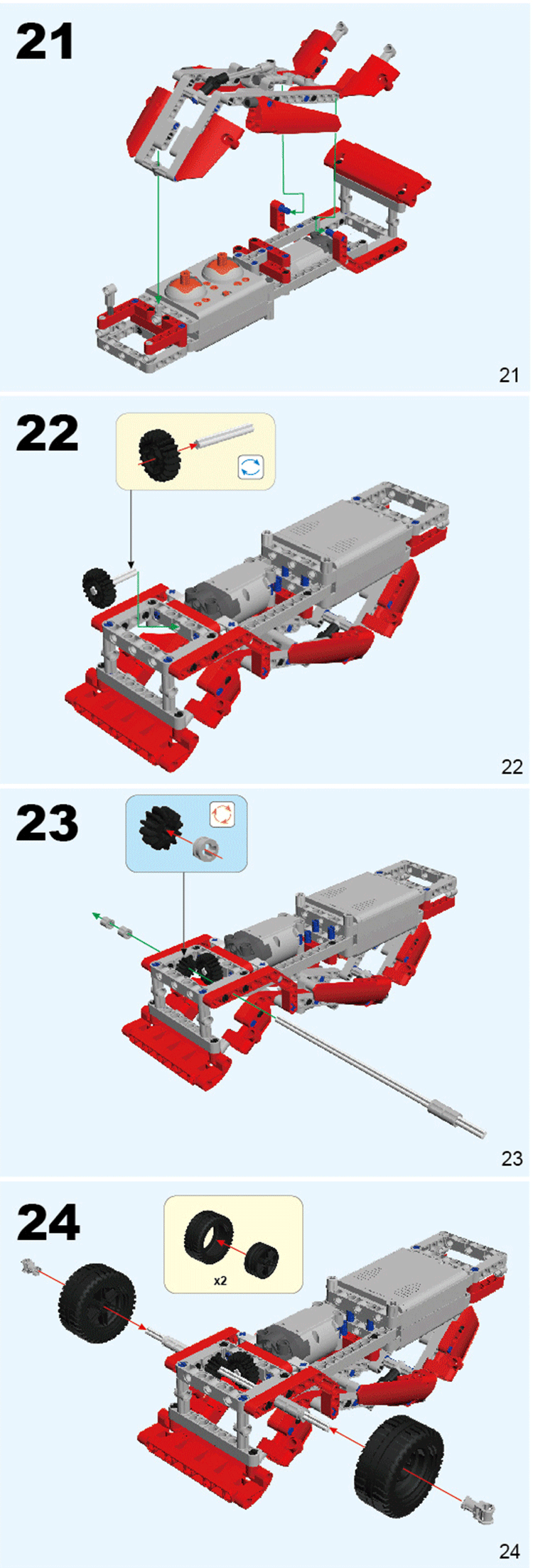 21

21

22

22

23

23

24

x2

24