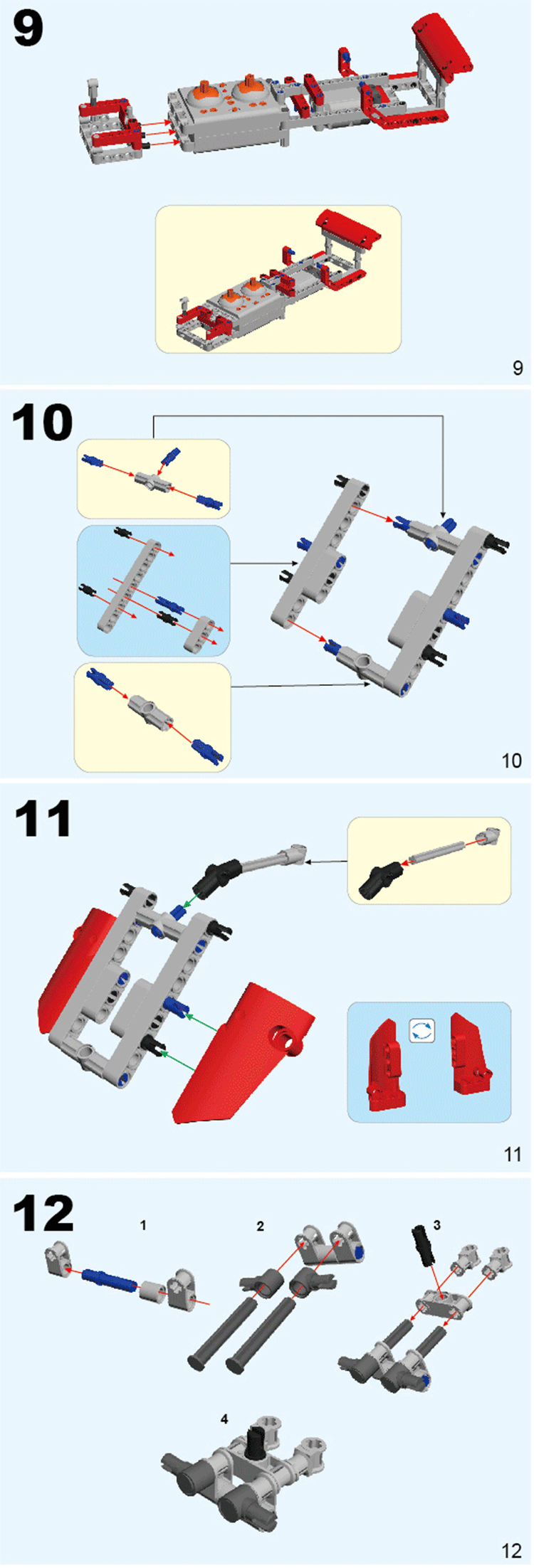 9

9

10

10

11

11

12

1

2

3

4

12