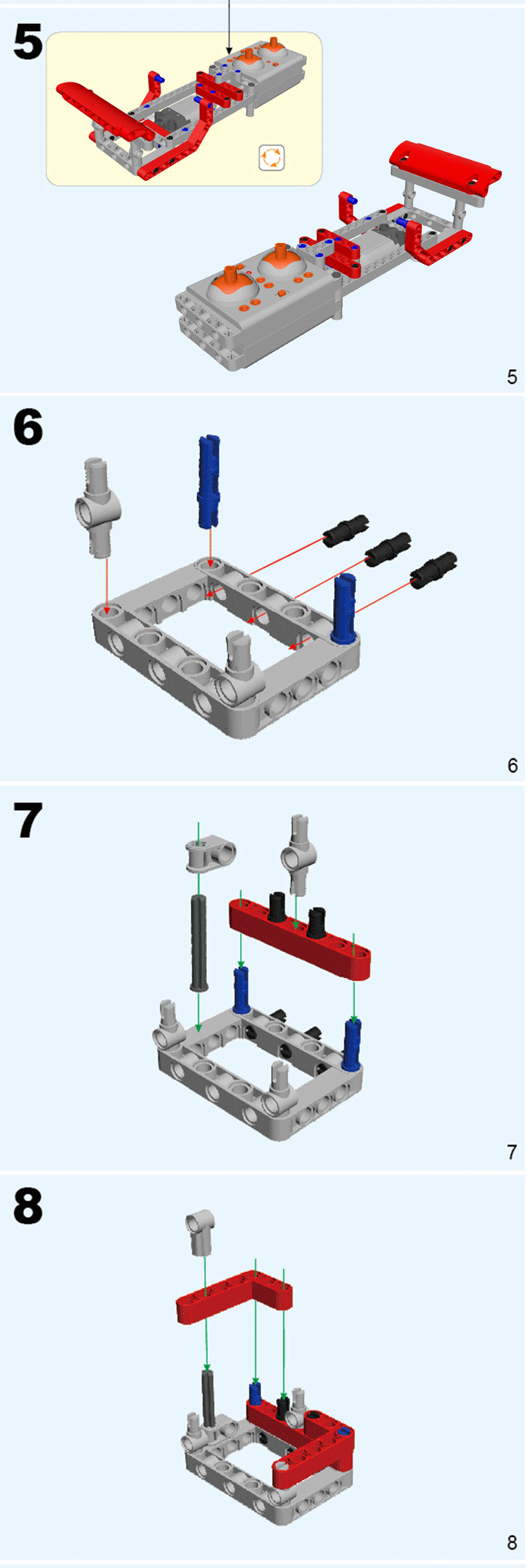 5

5

6

6

7

7

8

8