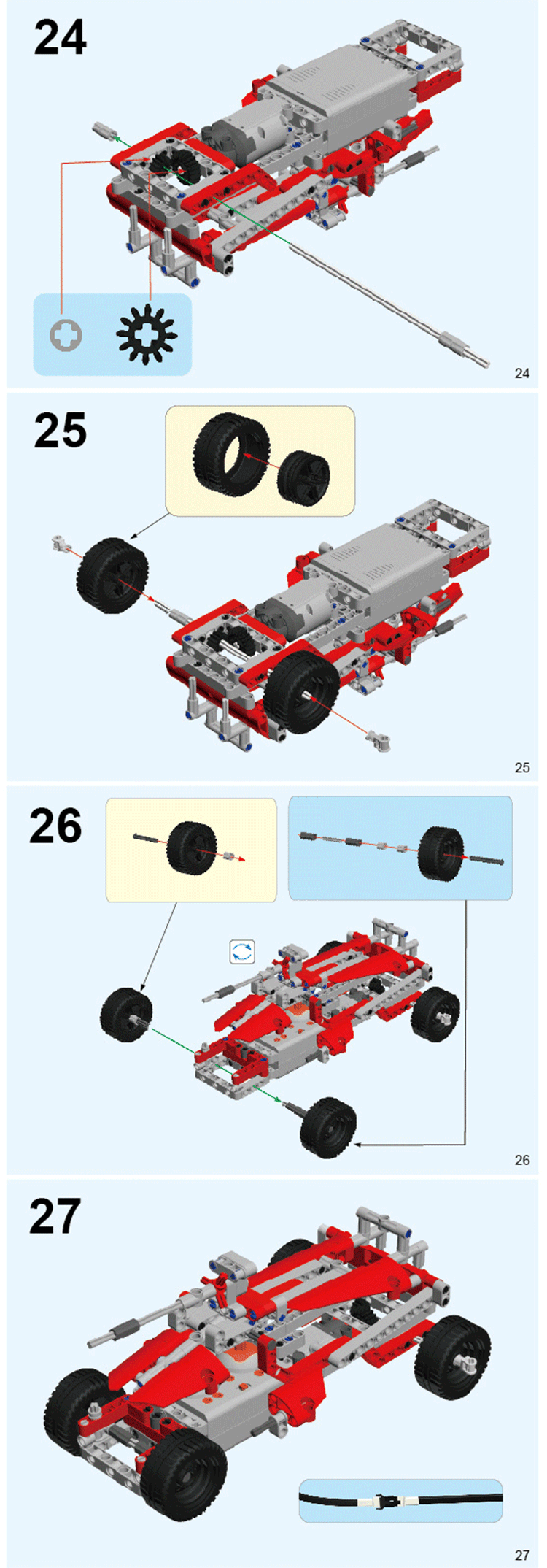 24

24

25

25

26

26

27

27