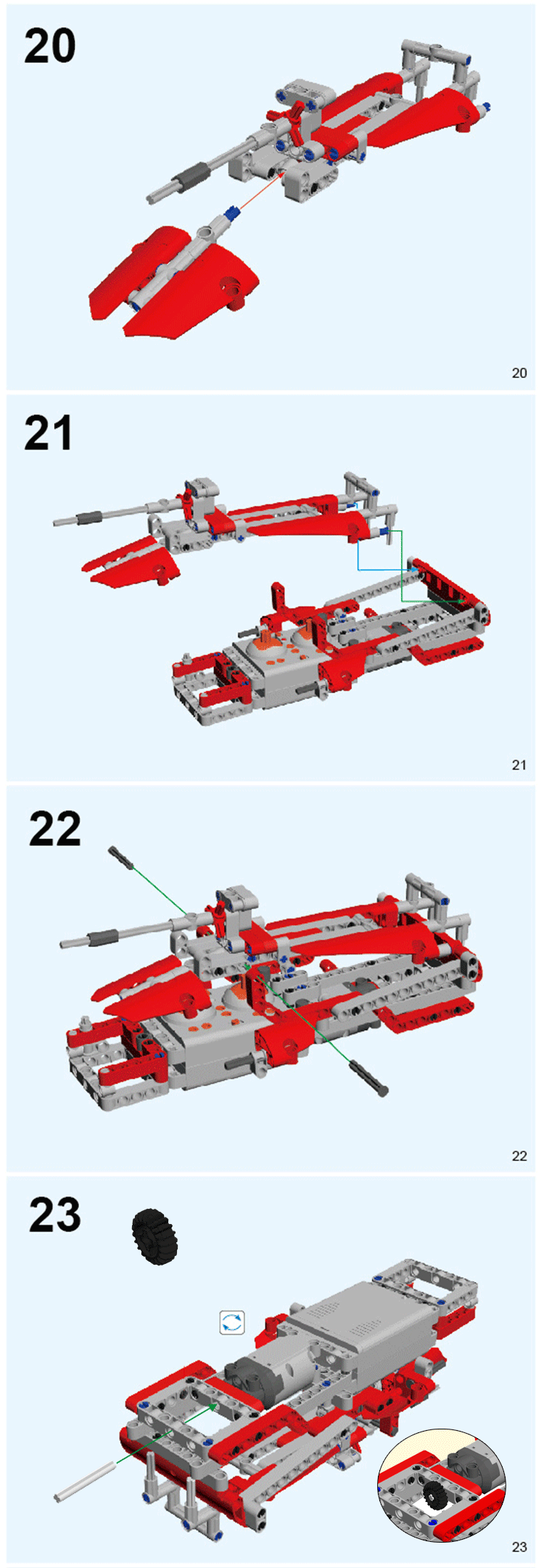 20

20

21

21

22

22

23

23