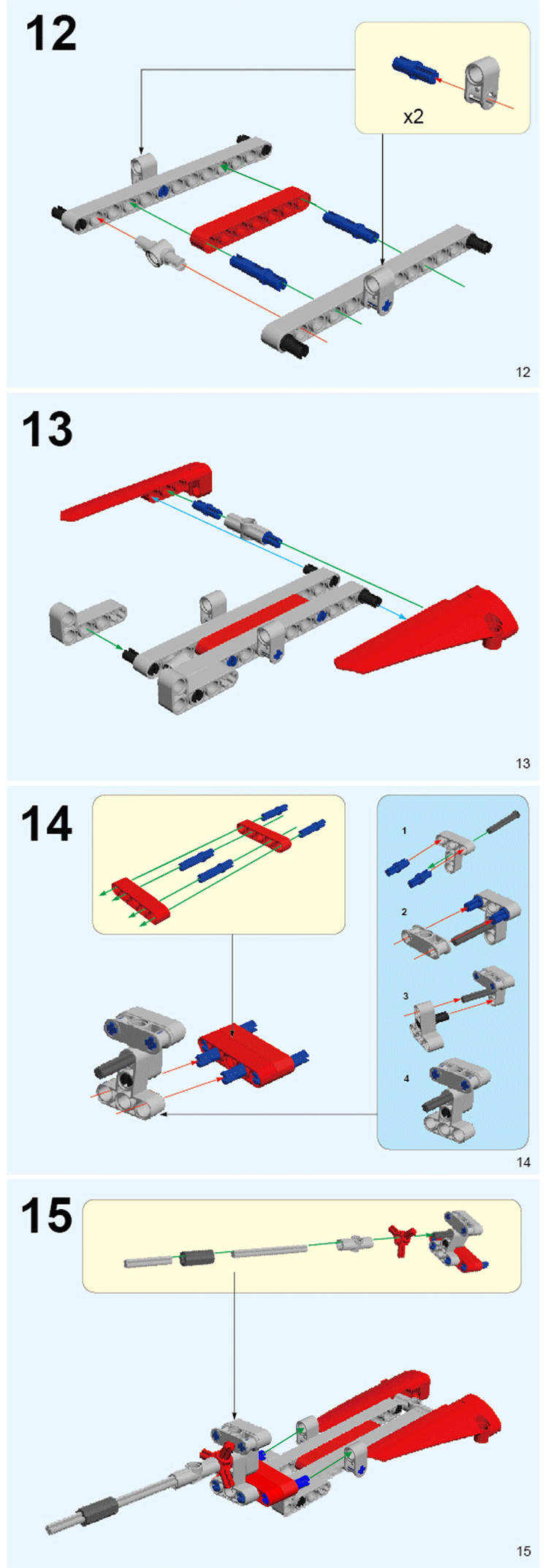 12

x2

12

13

13

14

1

2

3

4

14

15

15