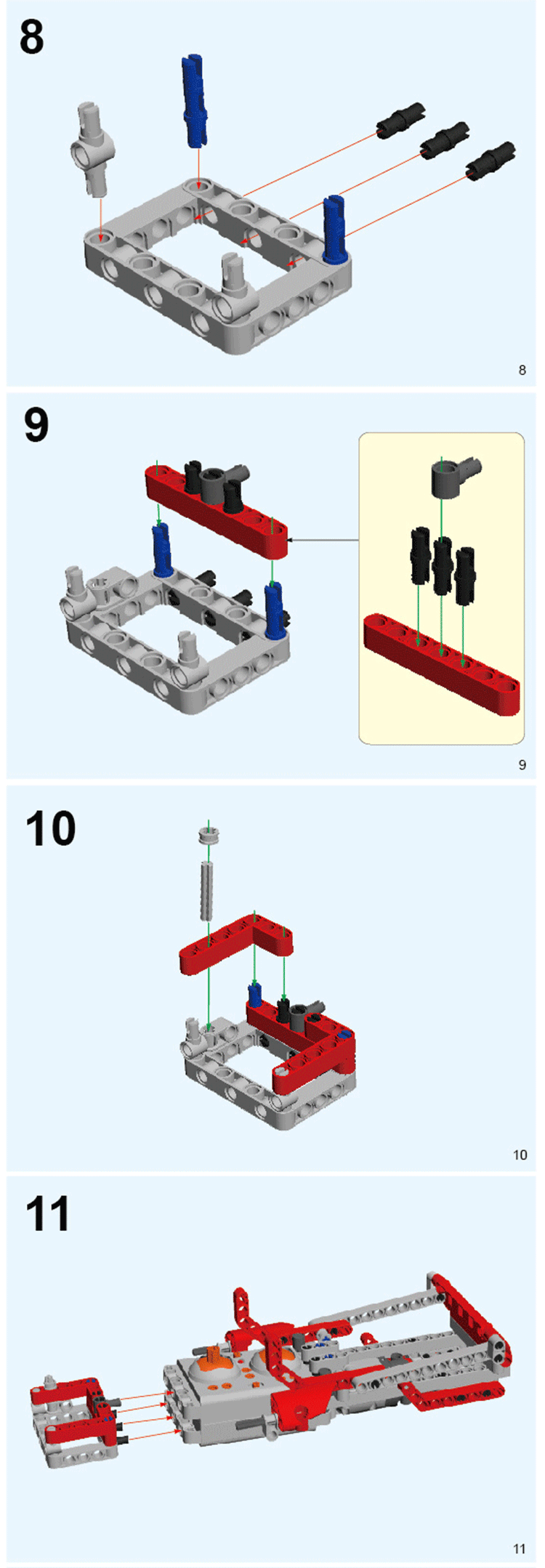 8

8

9

9

10

10

11

11