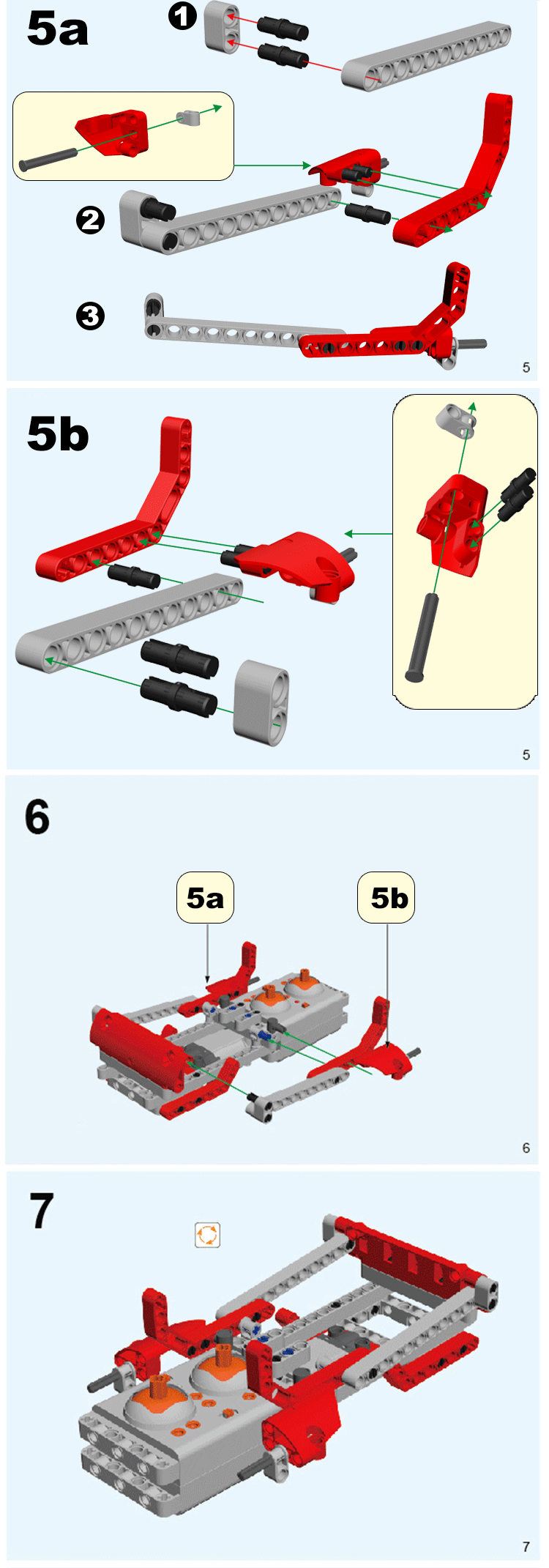 5a

1

2

3

5

5b

5

6

5a

5b

6

7

7