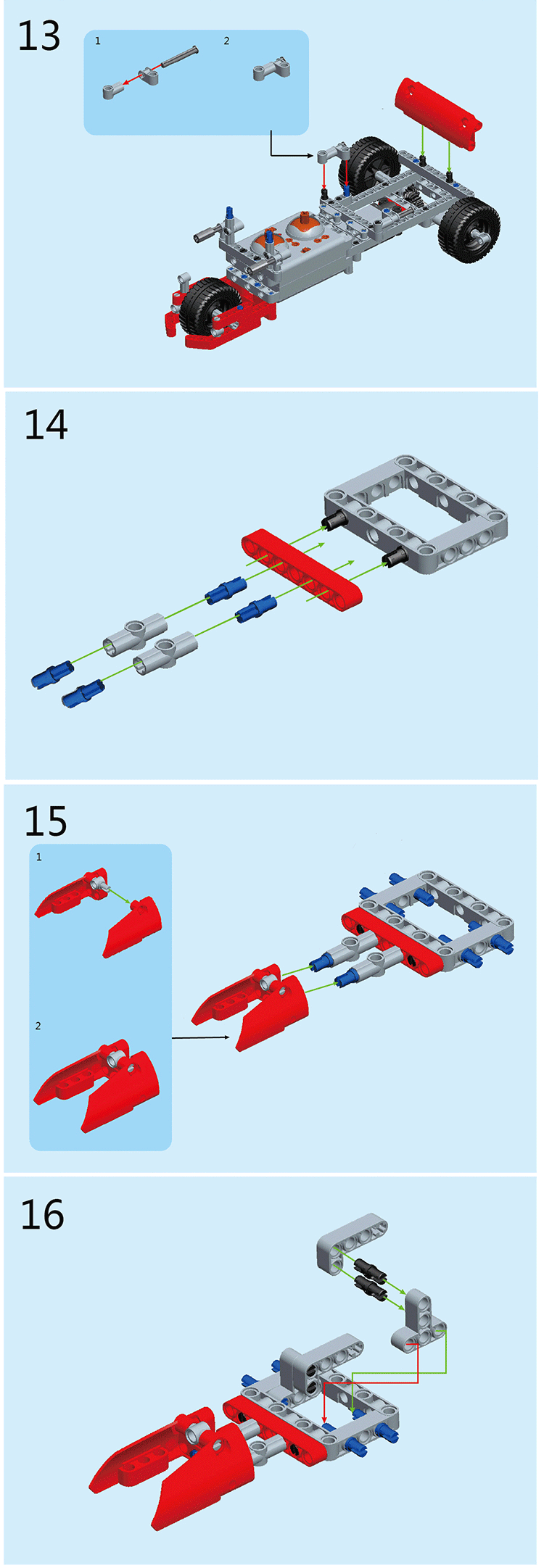 13

1

2

14

15

1

2

16