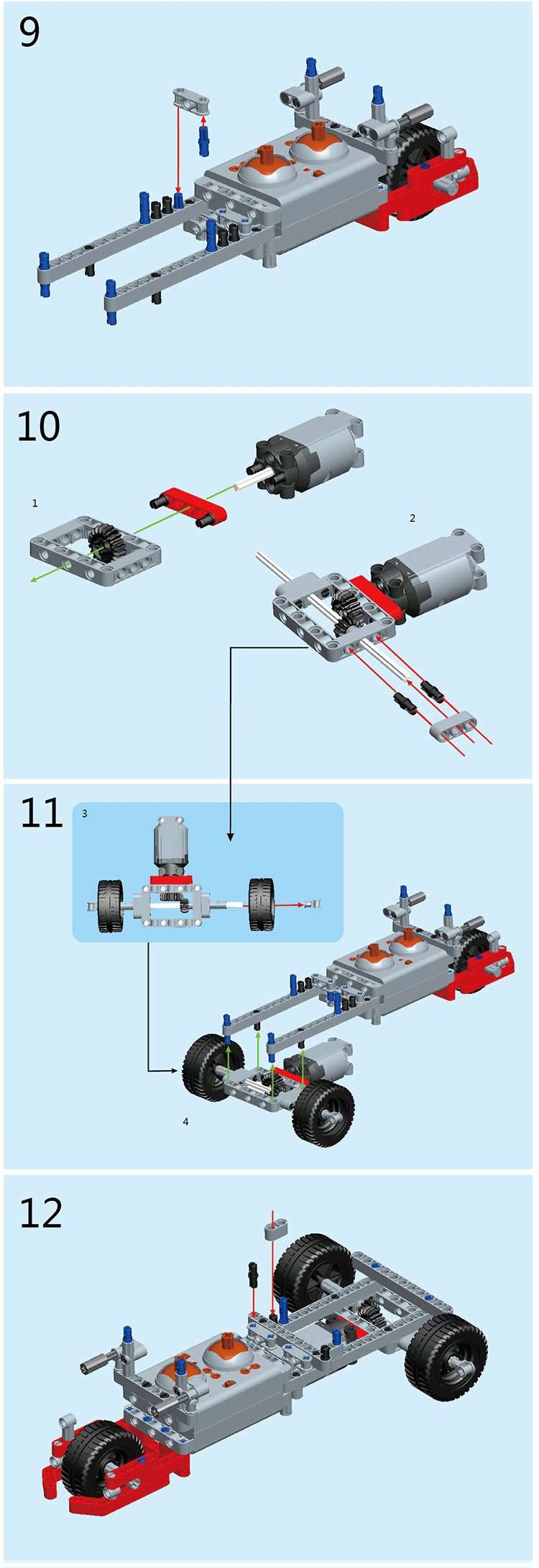 9

10

1

2

11

3

4

12