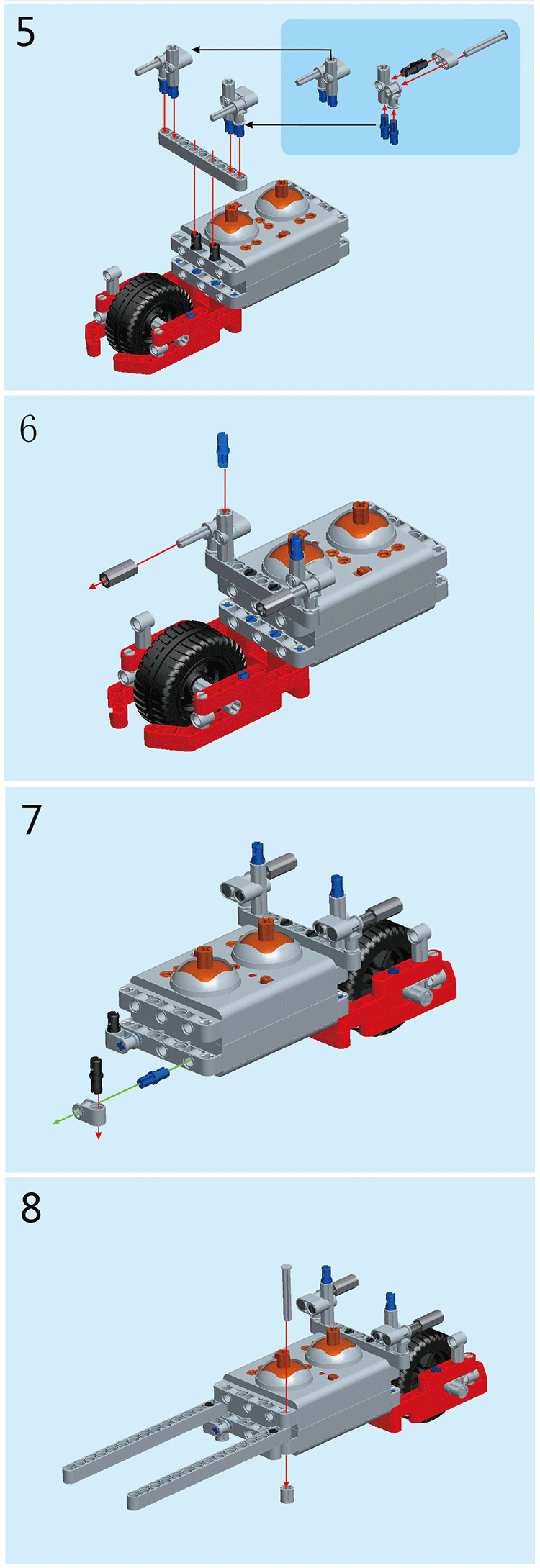 5

6

7

8