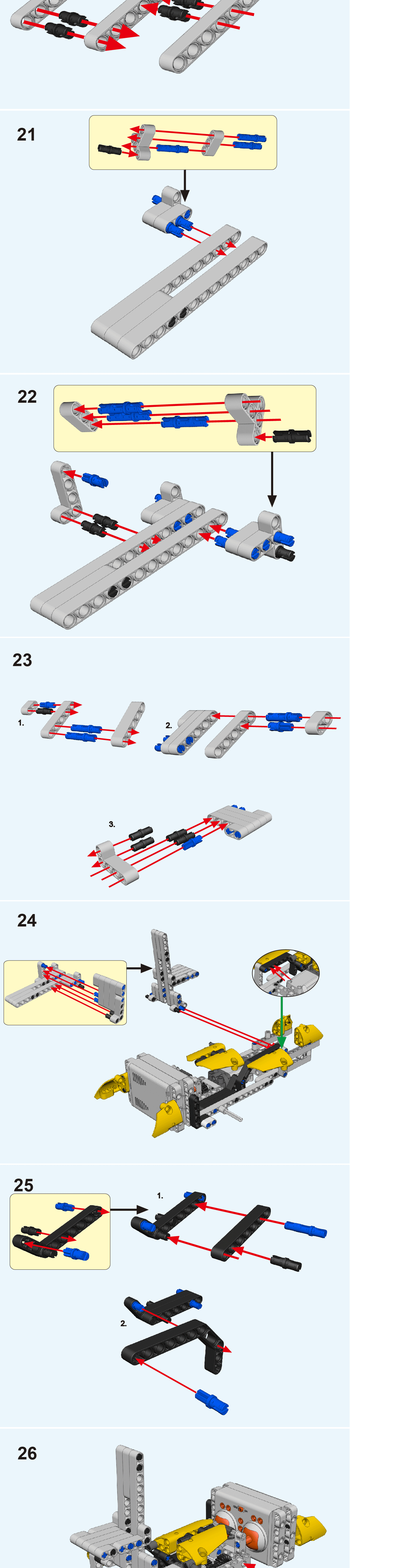 21

22

23

1.

2.

3.

24

25

1.

2.

26