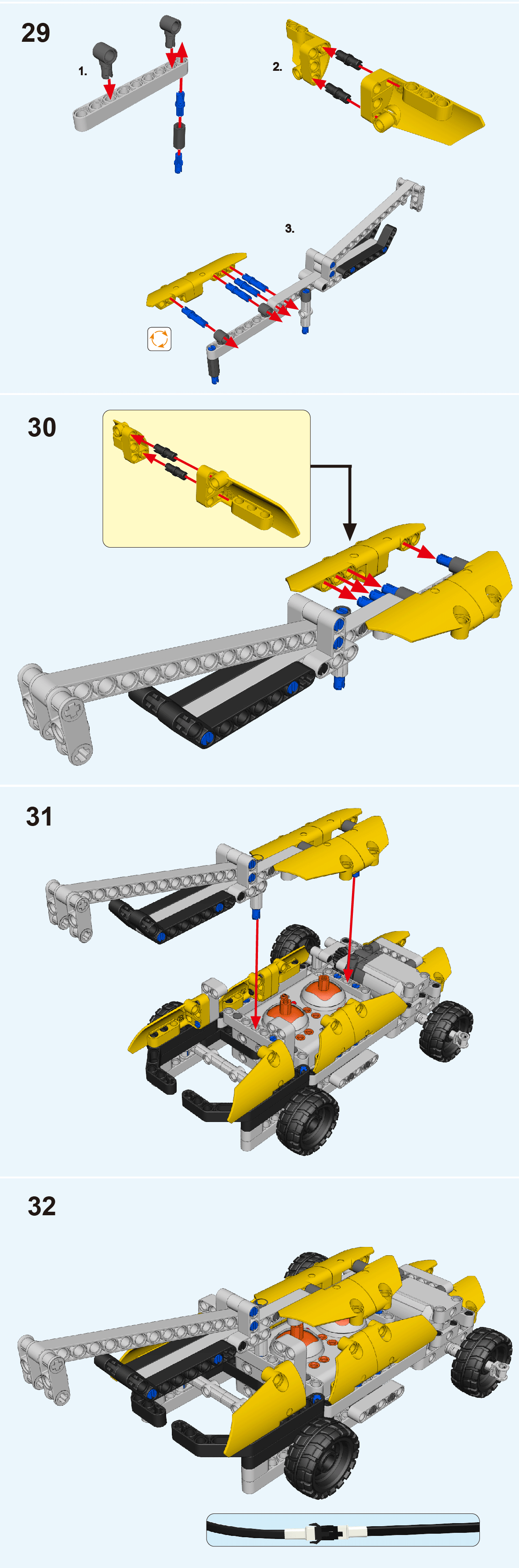 29

1.

2.

3.

30

31

32