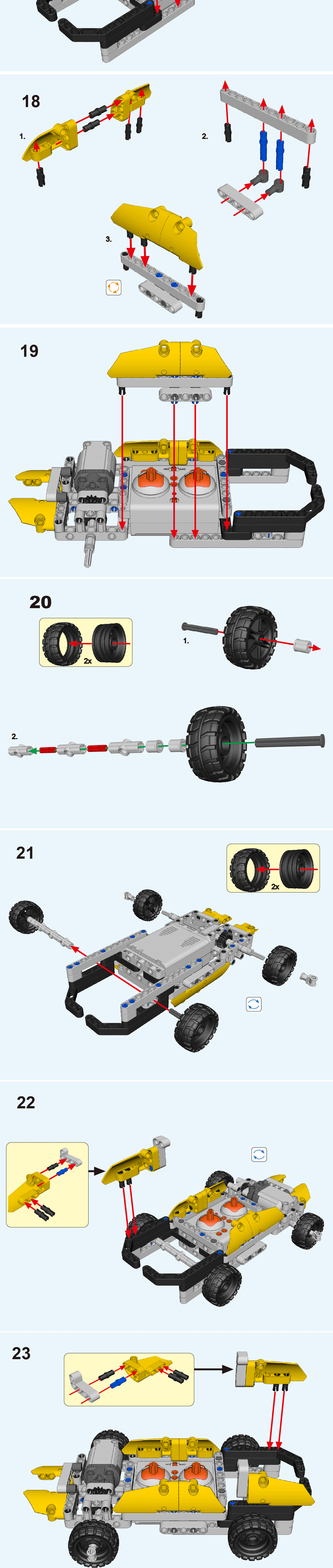 18

1.

2.

3.

19

20

2x

1.

2.

21

2x

22

23