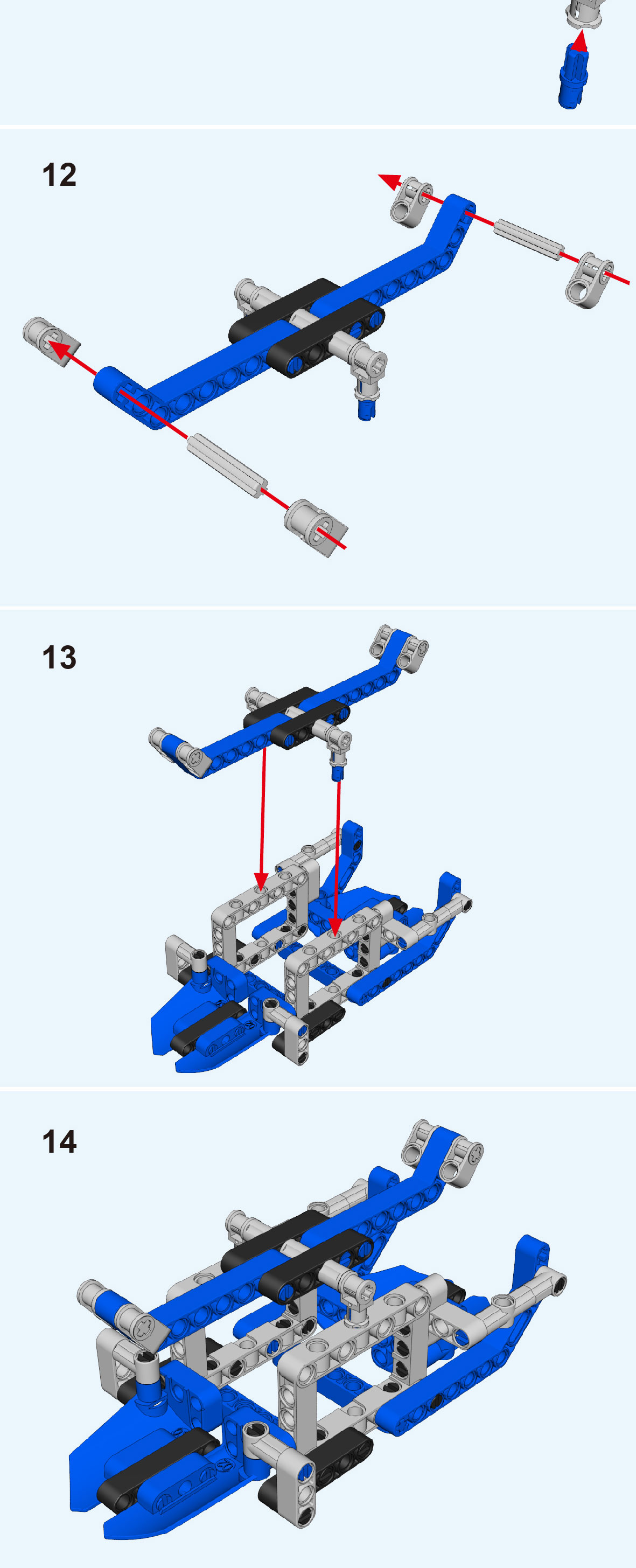 12

13

14