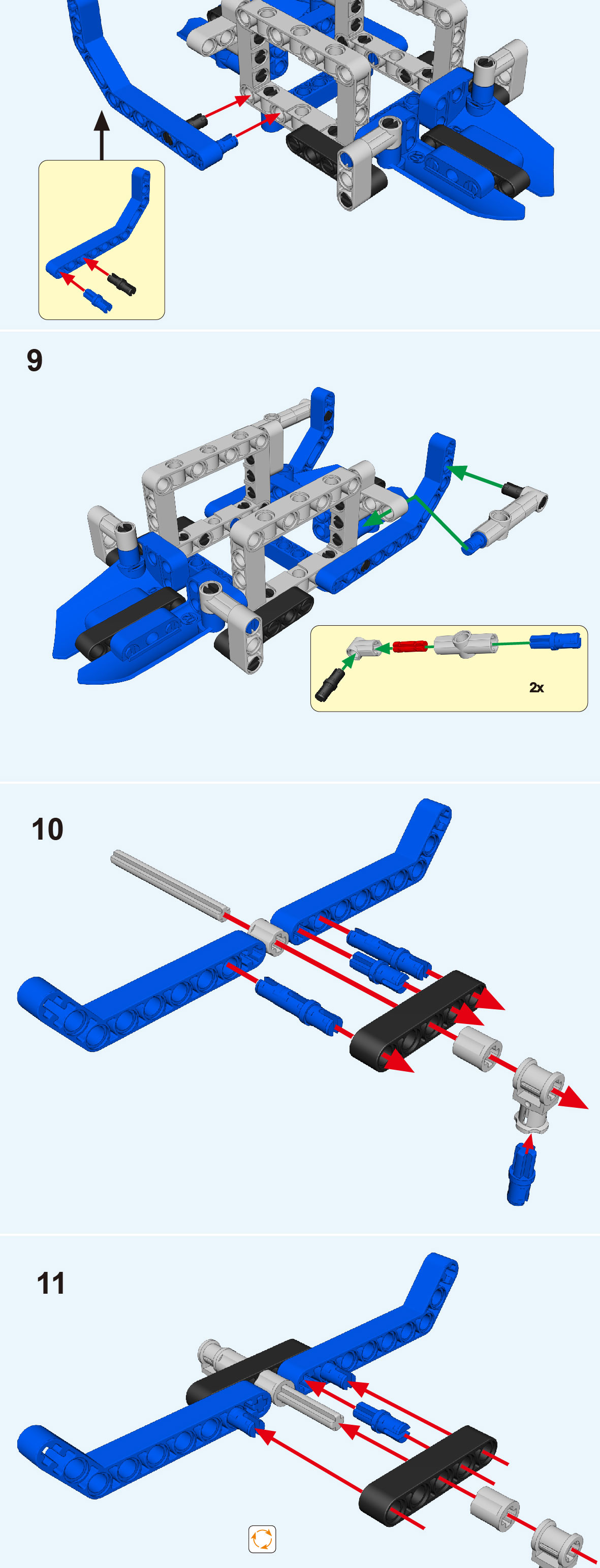 9

2x

10

11