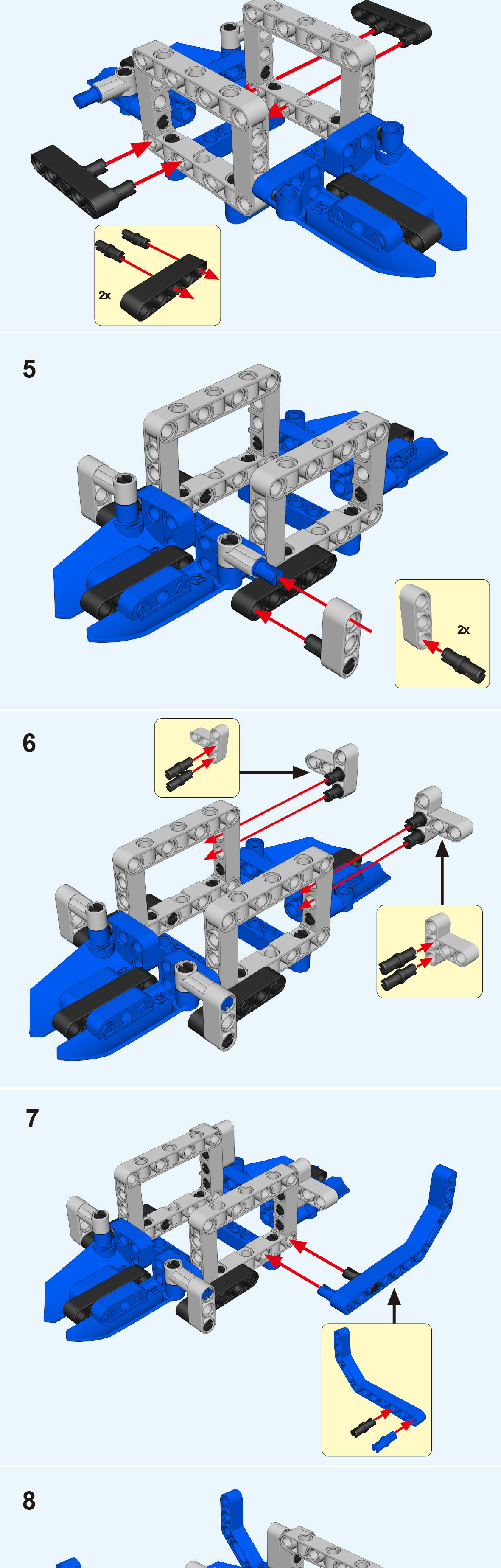 2x

5

2x

6

7

8