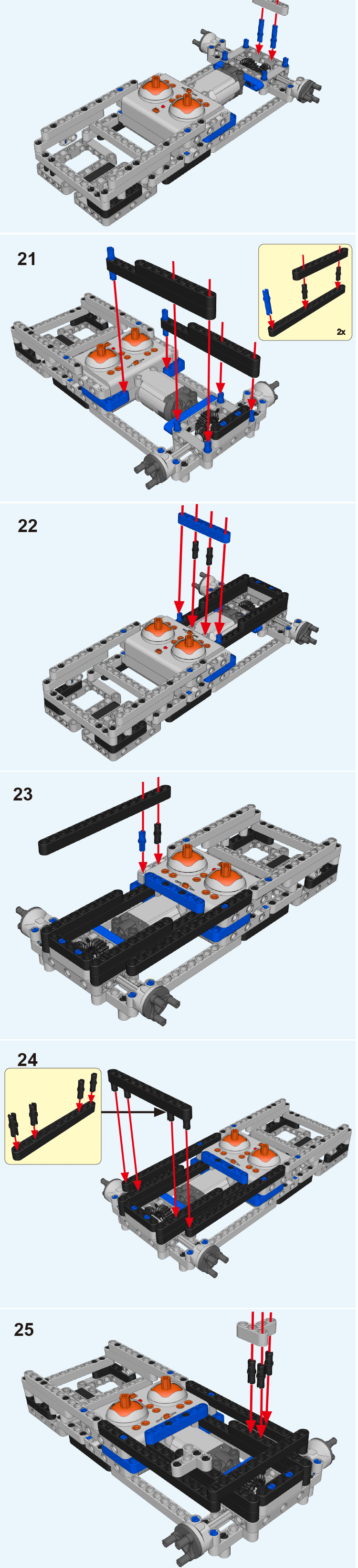 21

2x

22

23

24

25