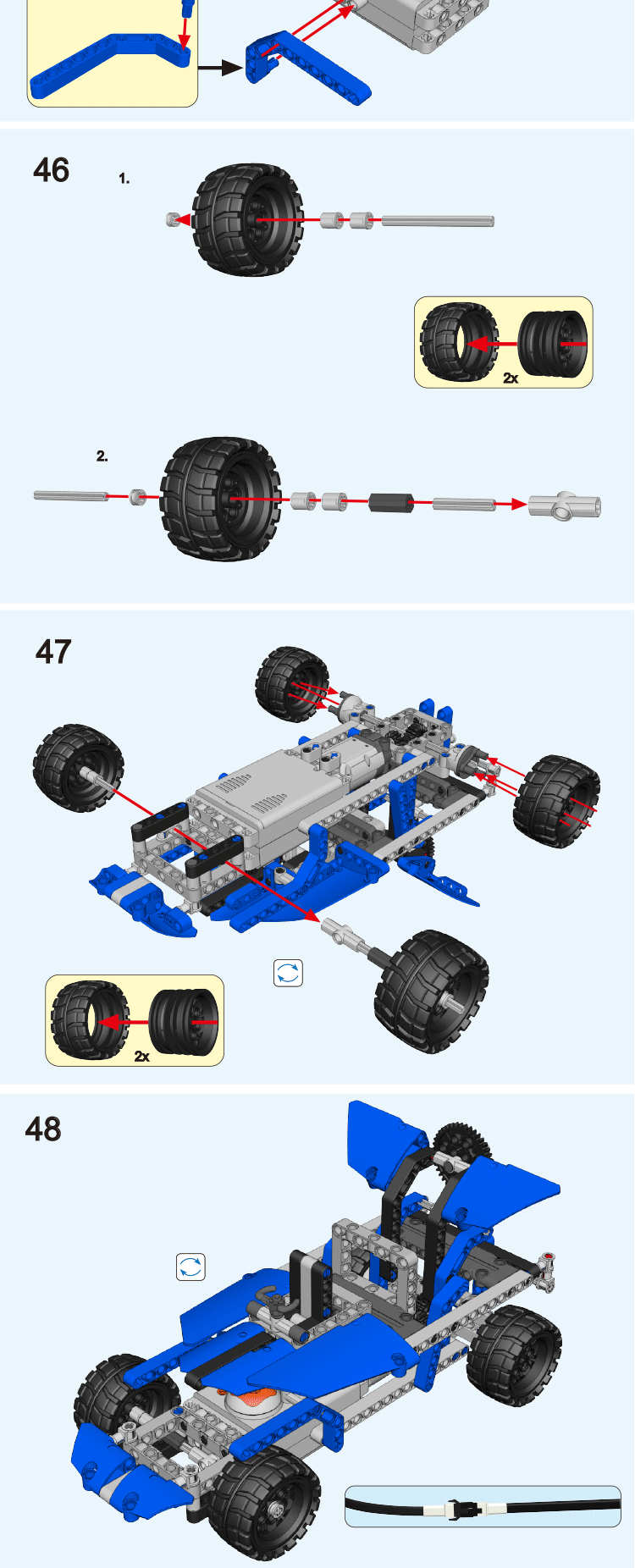 46

1.

2x

2.

47

2x

48