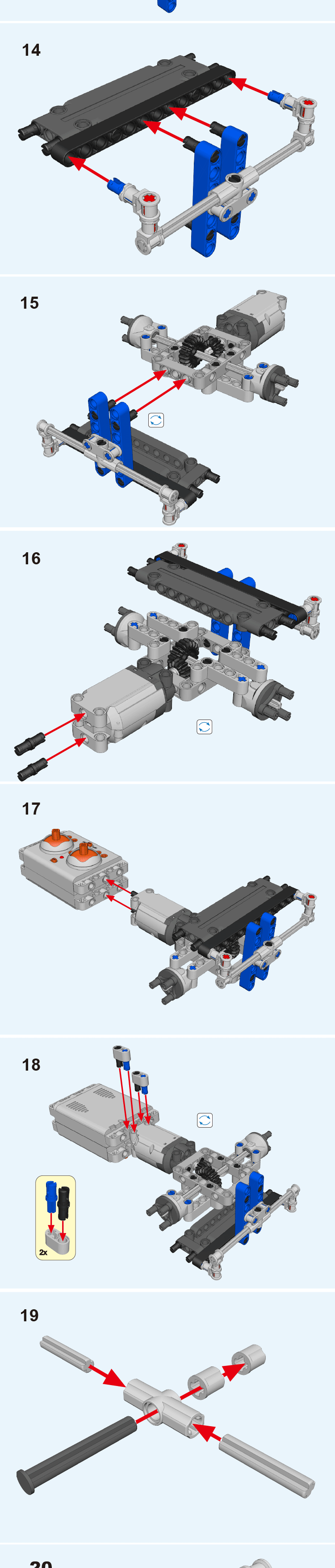 14

15

16

17

18

2x

19

20