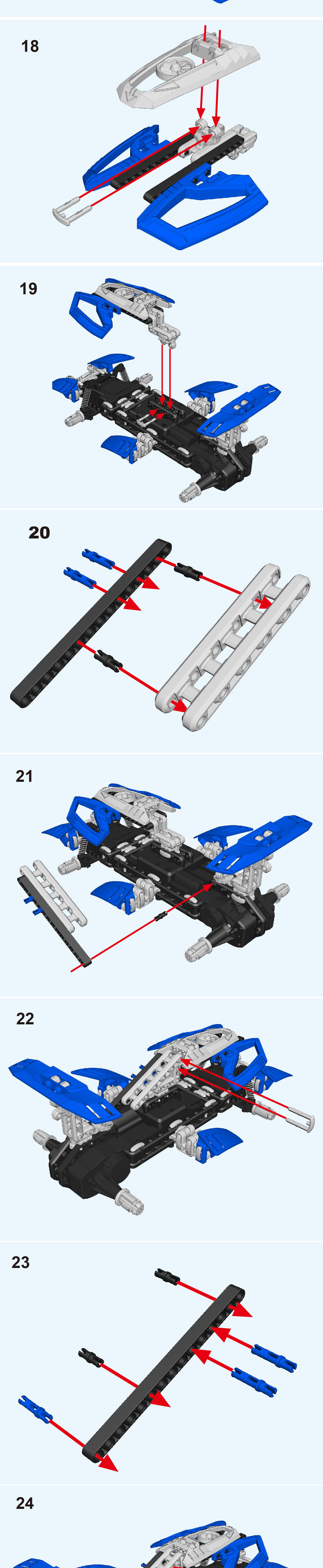 18

19

20

21

22

23

24