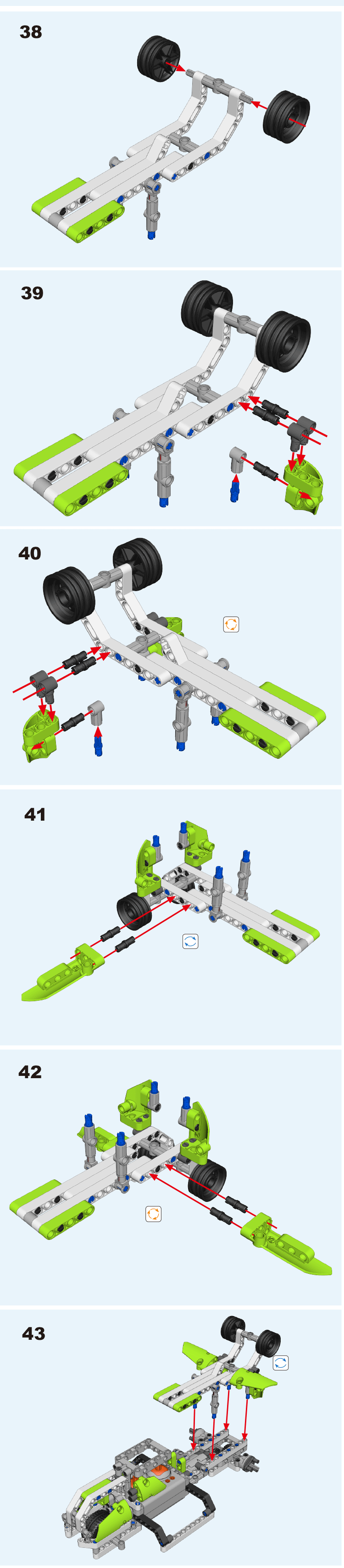 38

39

40

41

42

43