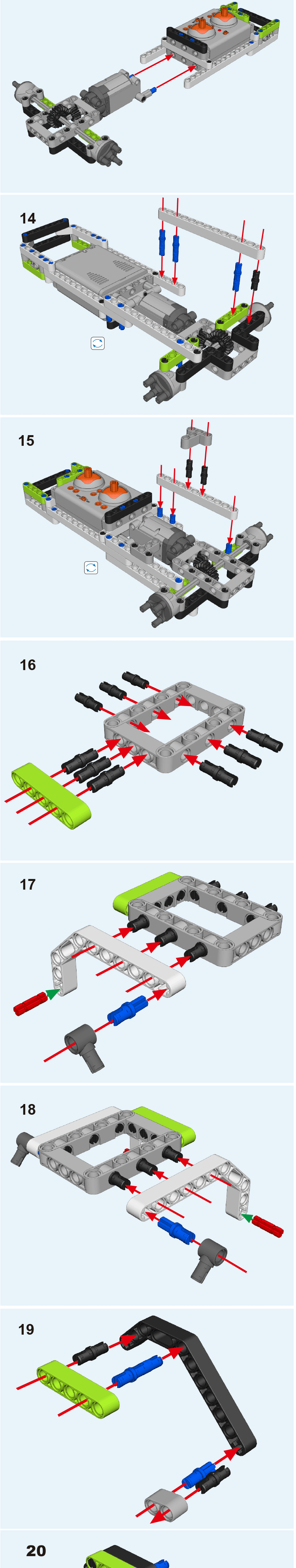 14

15

16

17

18

19

20