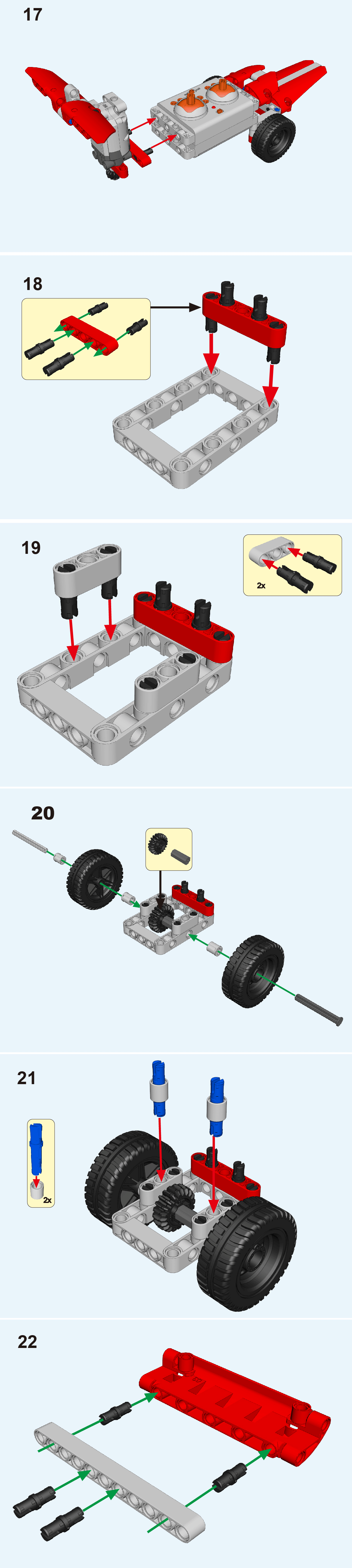 17

18

19

2x

20

21

2x

22