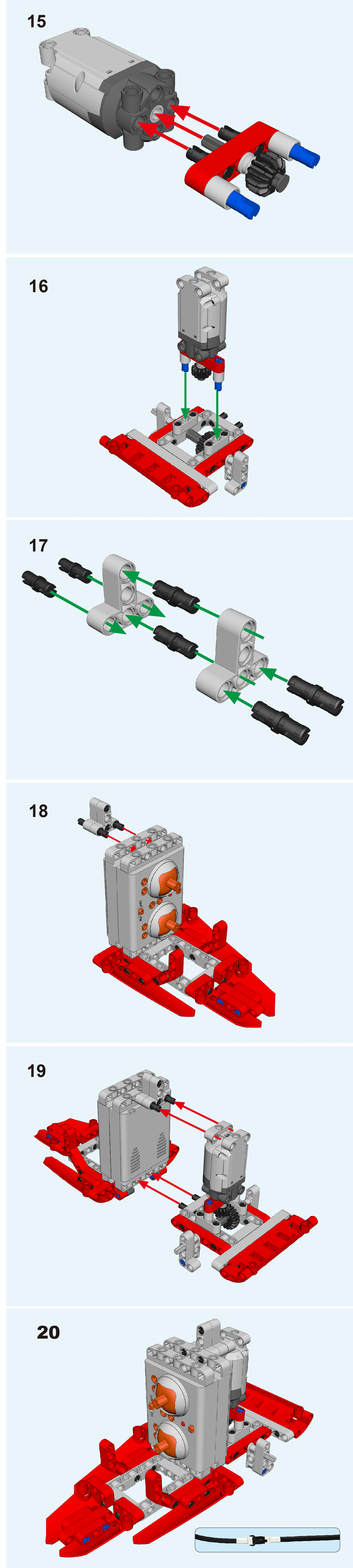 15

16

17

18

19

20