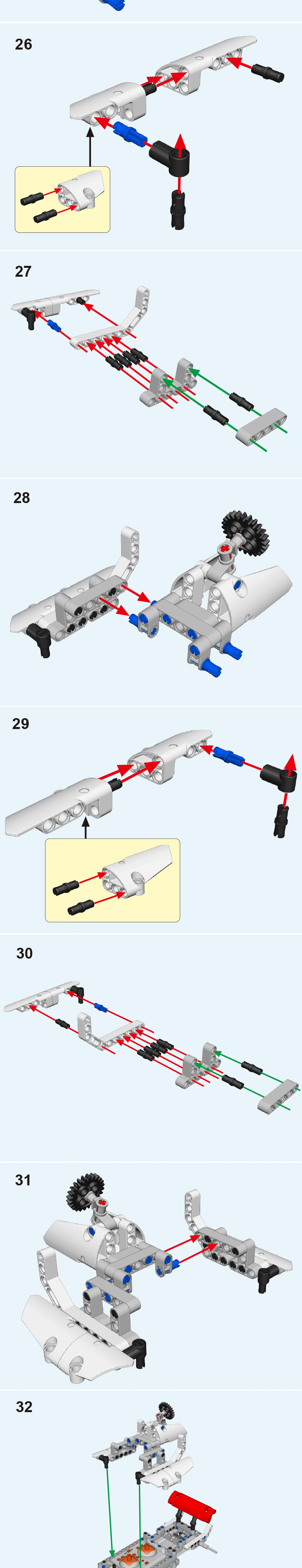 26

27

28

29

30

31

32