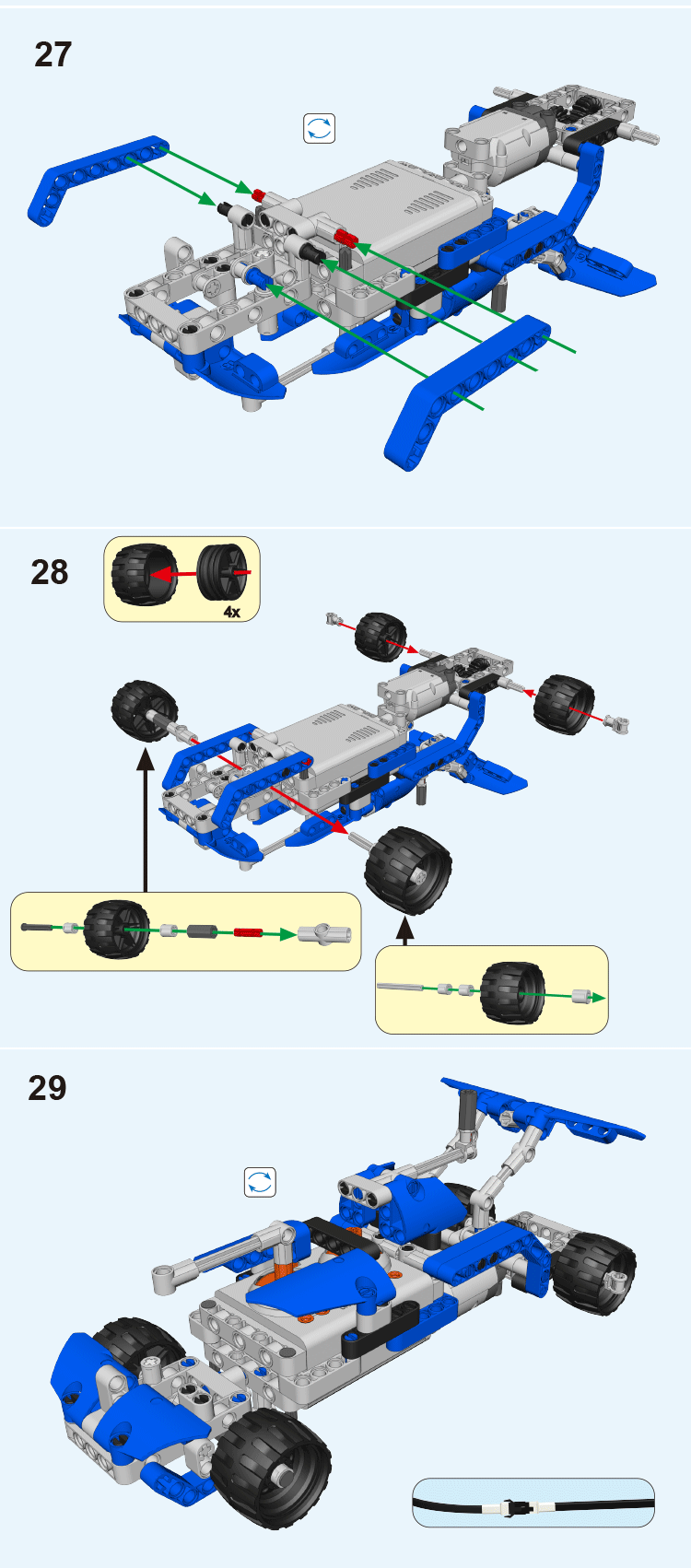 27

28

4x

29