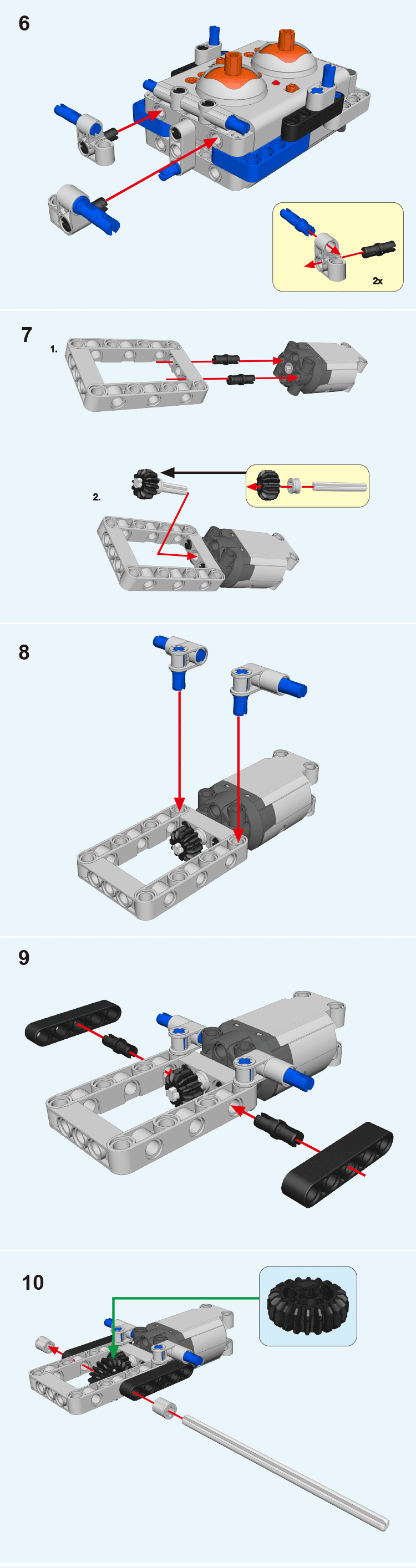 6

2x

7

1.

2.

8

9

10