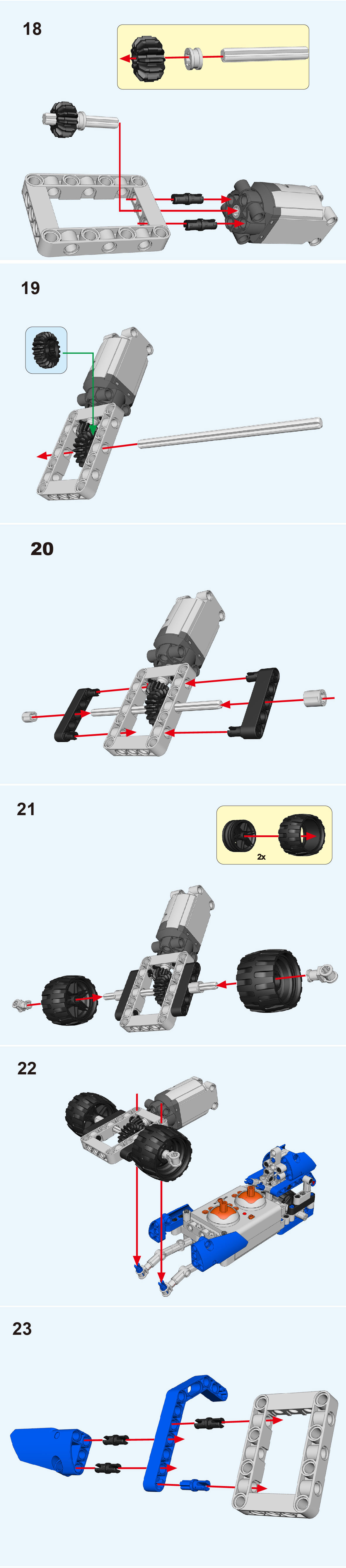 18

19

20

21

2x

22

23