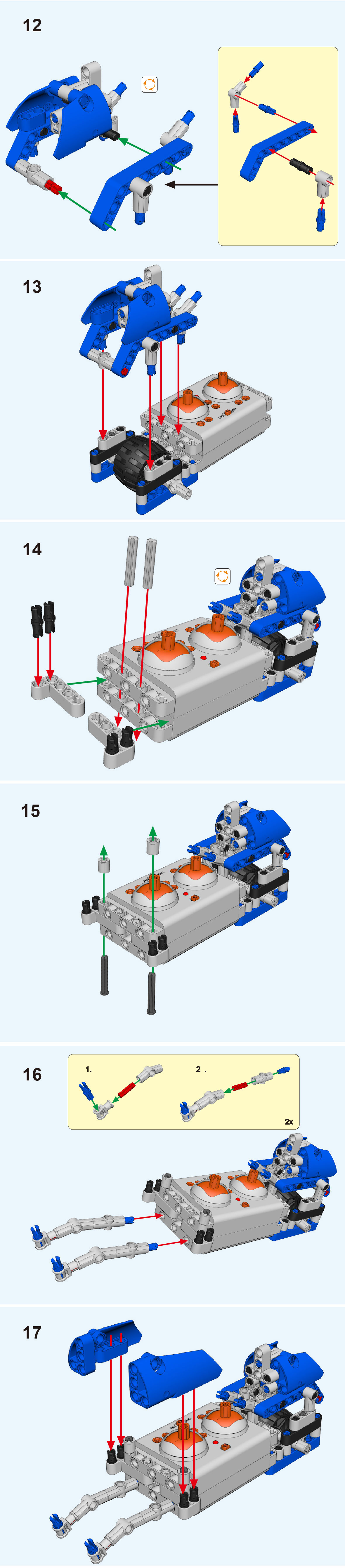 12

13

14

15

16

1.

2 .

2x

17