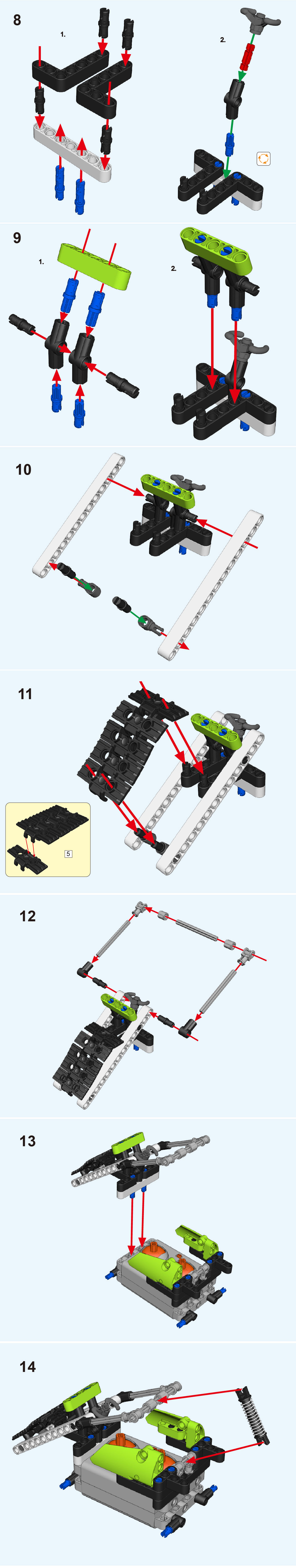 8

1.

2.

9

1.

2.

10

11

5

12

13

14