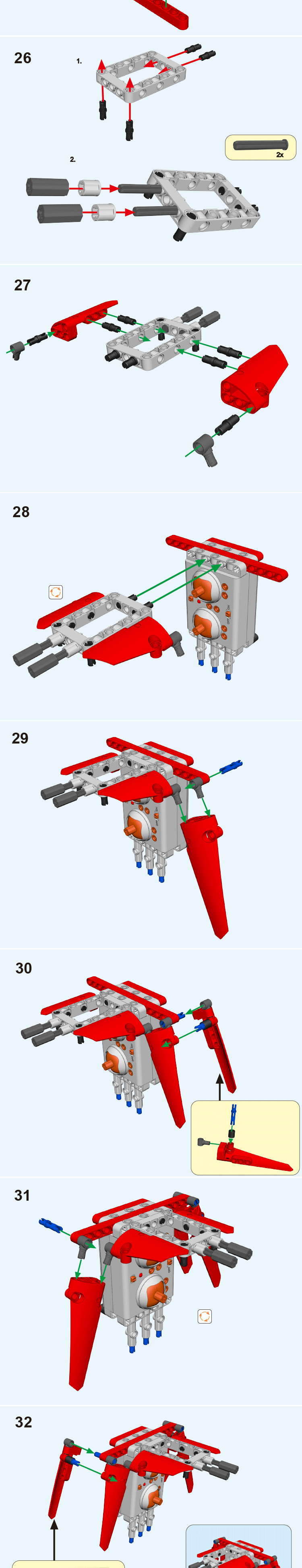 26

1.

2x

2.

27

28

29

30

31

32