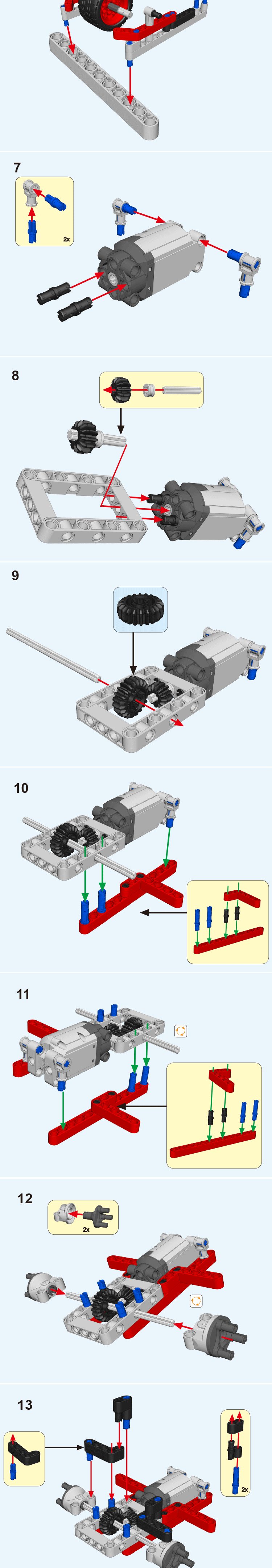 7

2x

8

9

10

11

12

2x

13

2x