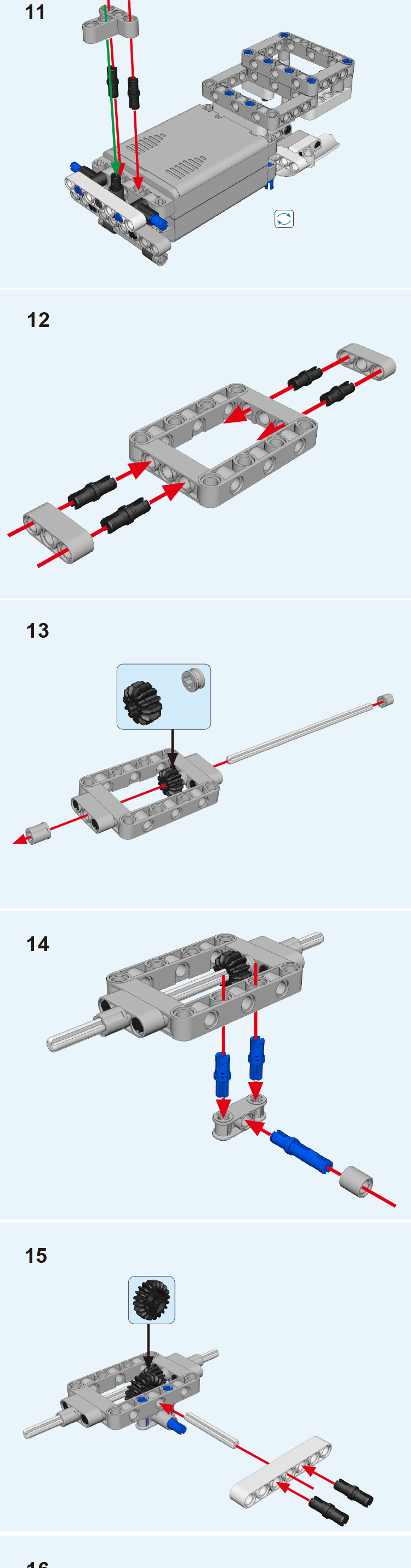 11

12

13

14

15

16