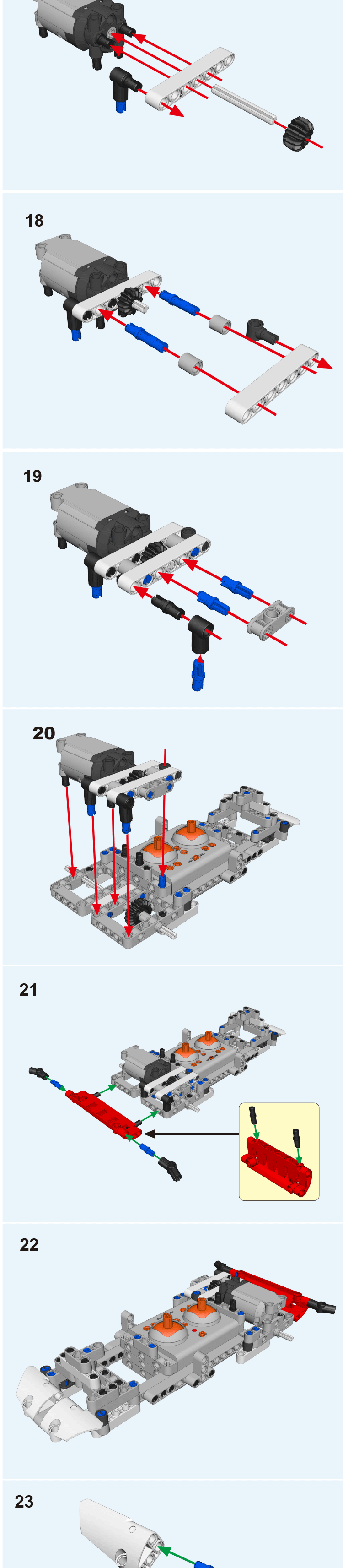 18

19

20

21

22

23