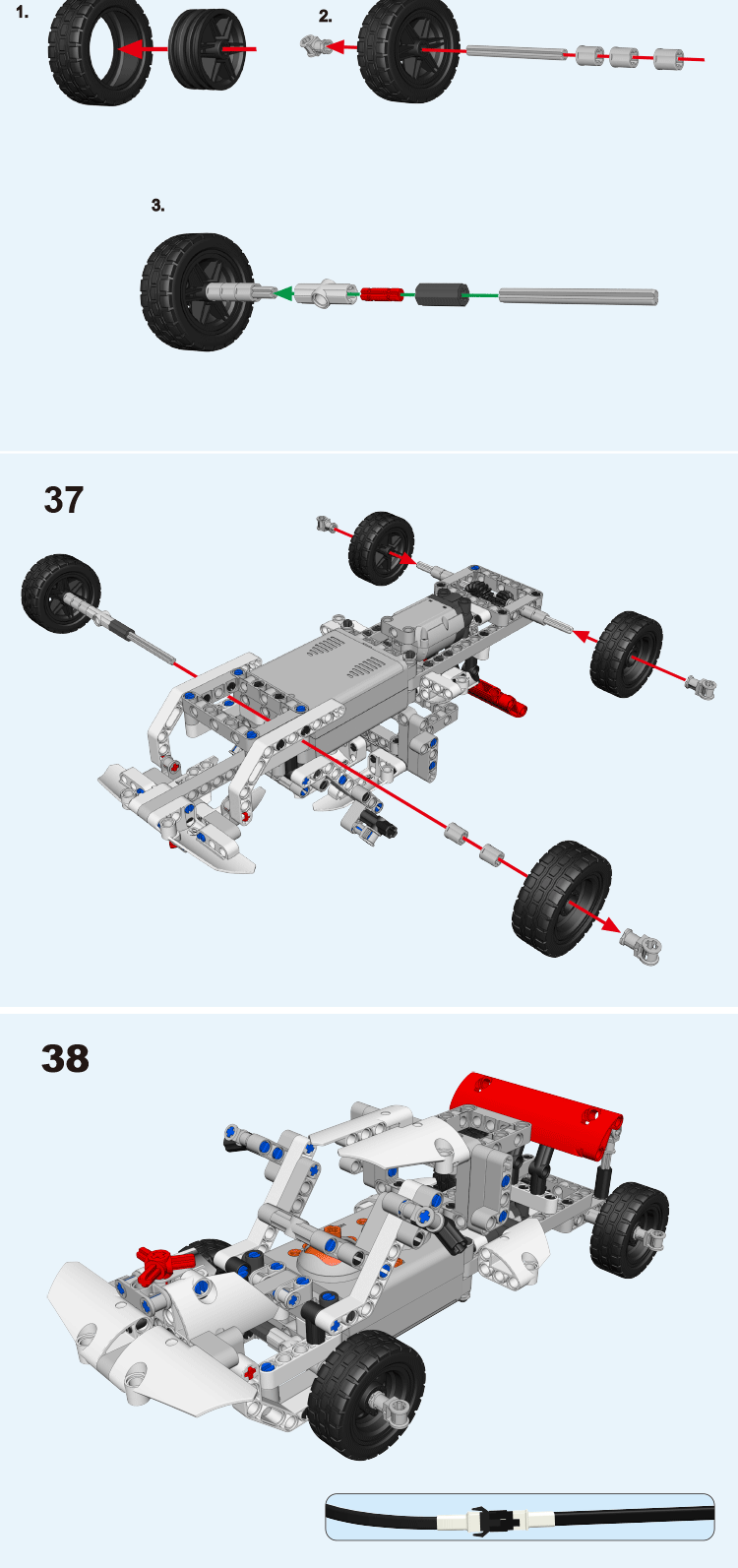 1.

2.

3.

37

38