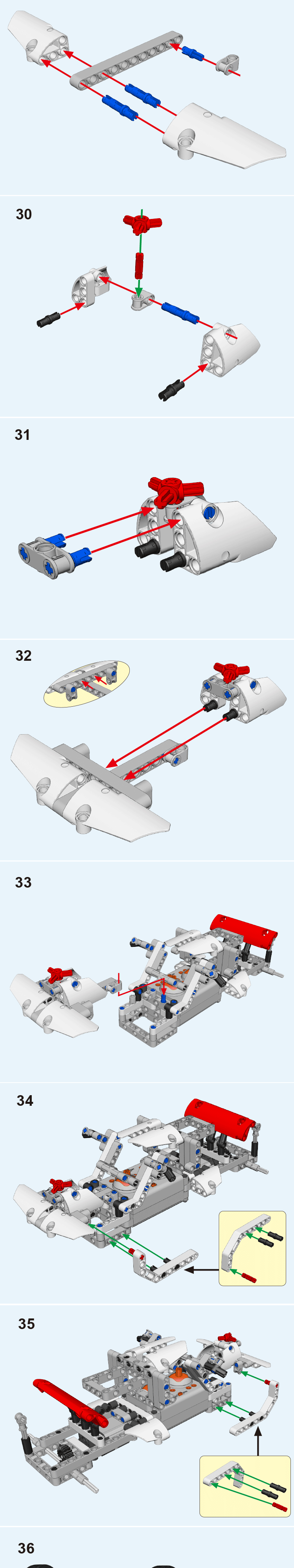 30

31

32

33

34

35

36