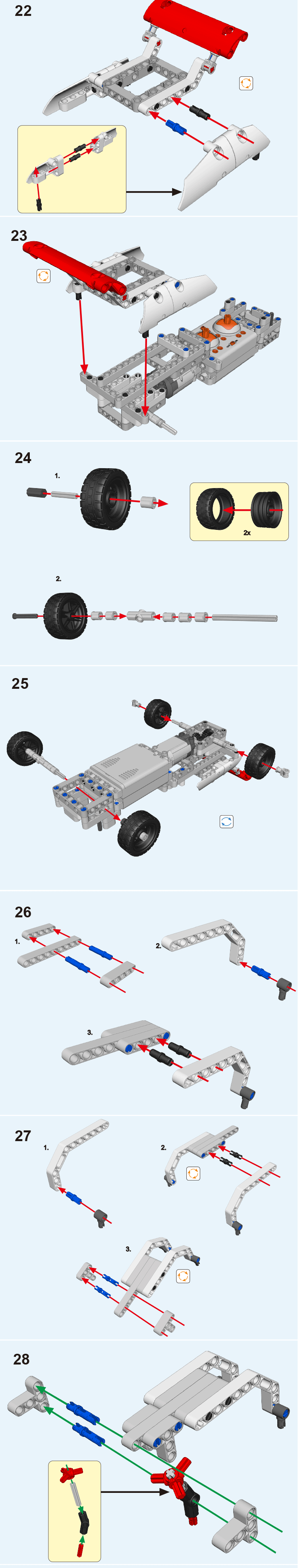 22

23

24

1.

2x

2.

25

26

1.

2.

3.

27

1.

2.

3.

28