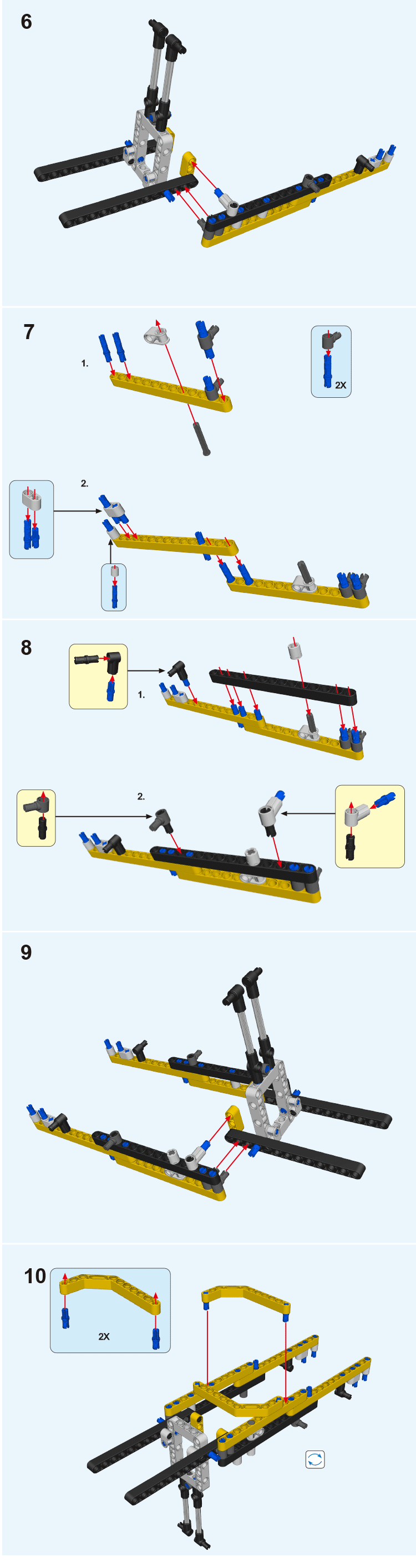 6

7

1.

2X

2.

8

1.

2.

9

10

2X