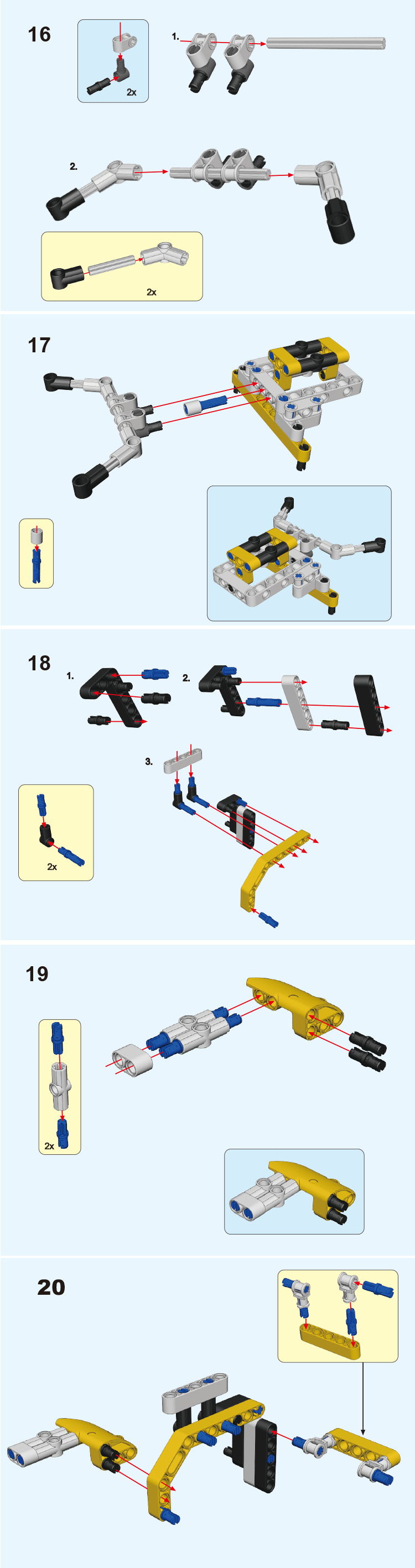 16

2x

1.

2.

2x

17

18

1.

2.

3.

2x

19

2x

20