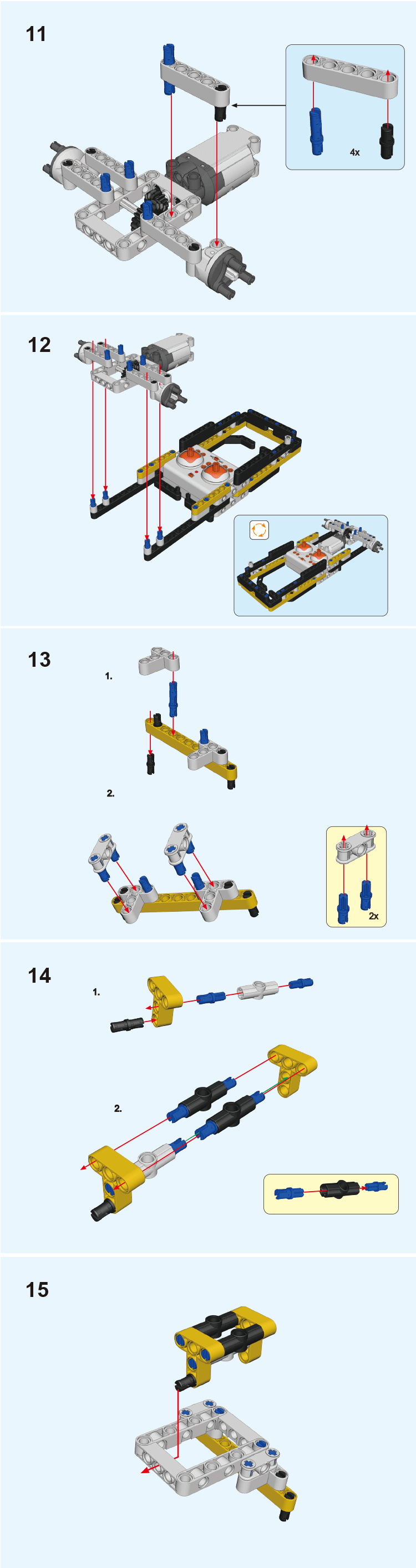 11

4x

12

13

1.

2.

2x

14

1.

2.

15