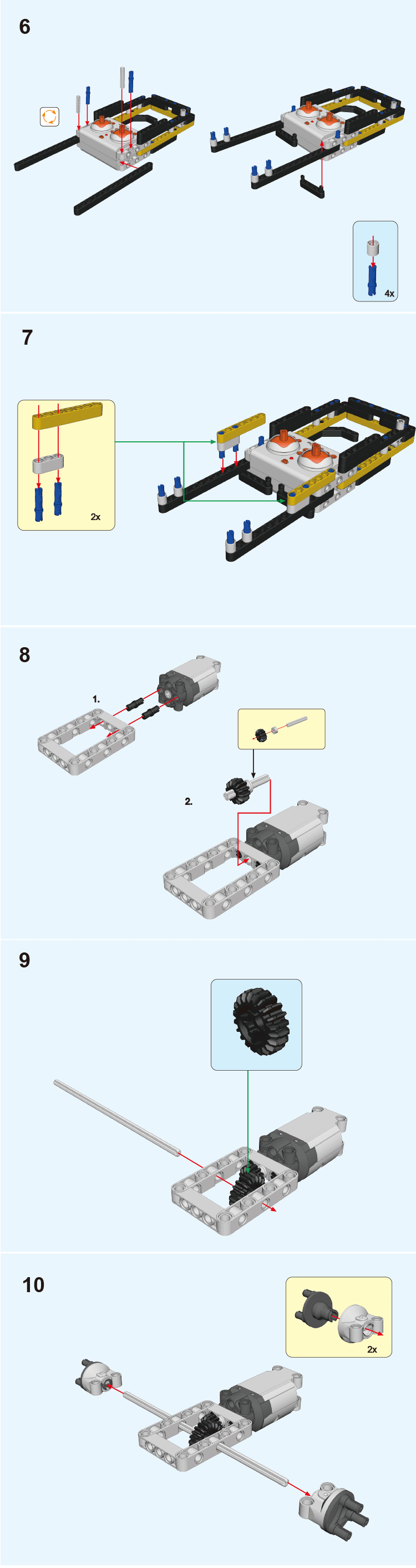 6

4x

7

2x

8

1.

2.

9

10

2x